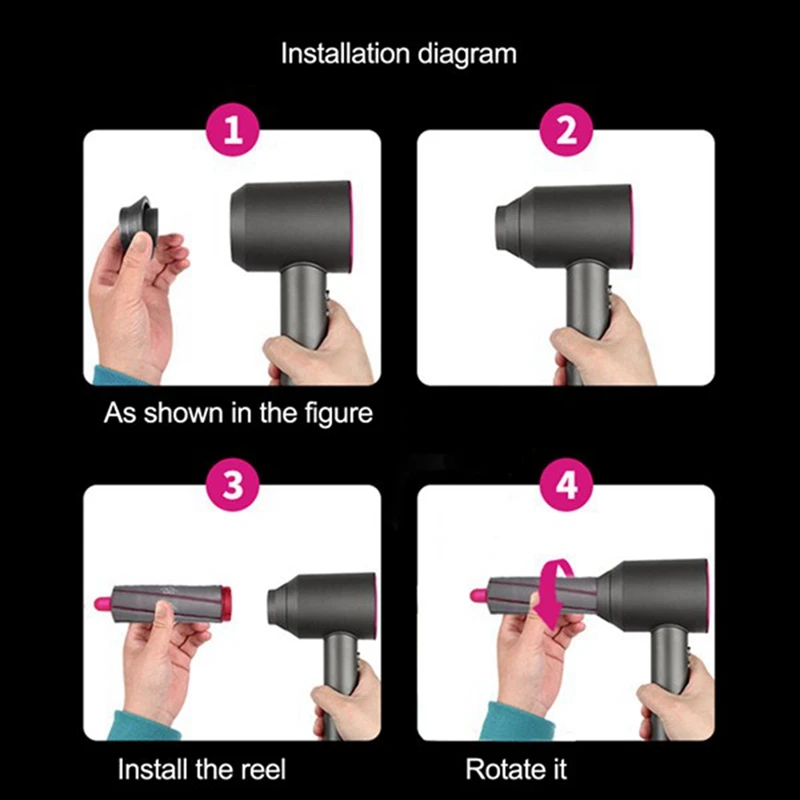 Installation diagram

1

2

As shown in the figure

3

4

Install the reel

Rotate it