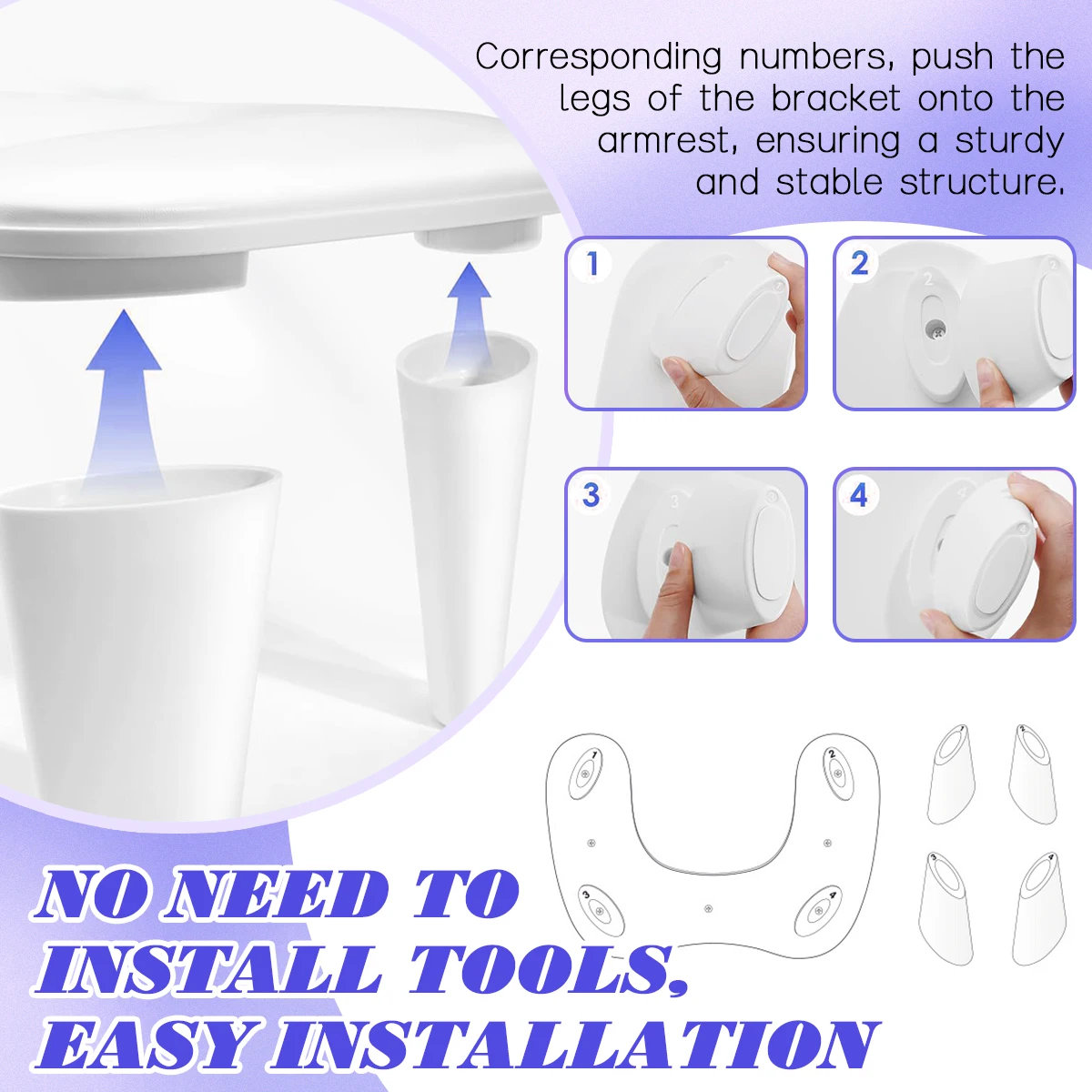 Corresponding numbers, push the legs of the bracket onto the armrest, ensuring a sturdy and stable structure.

1

2

3

4

1 2 3 4

1 2 3 4

NO NEED TO INSTALL TOOLS, EASY INSTALLATION