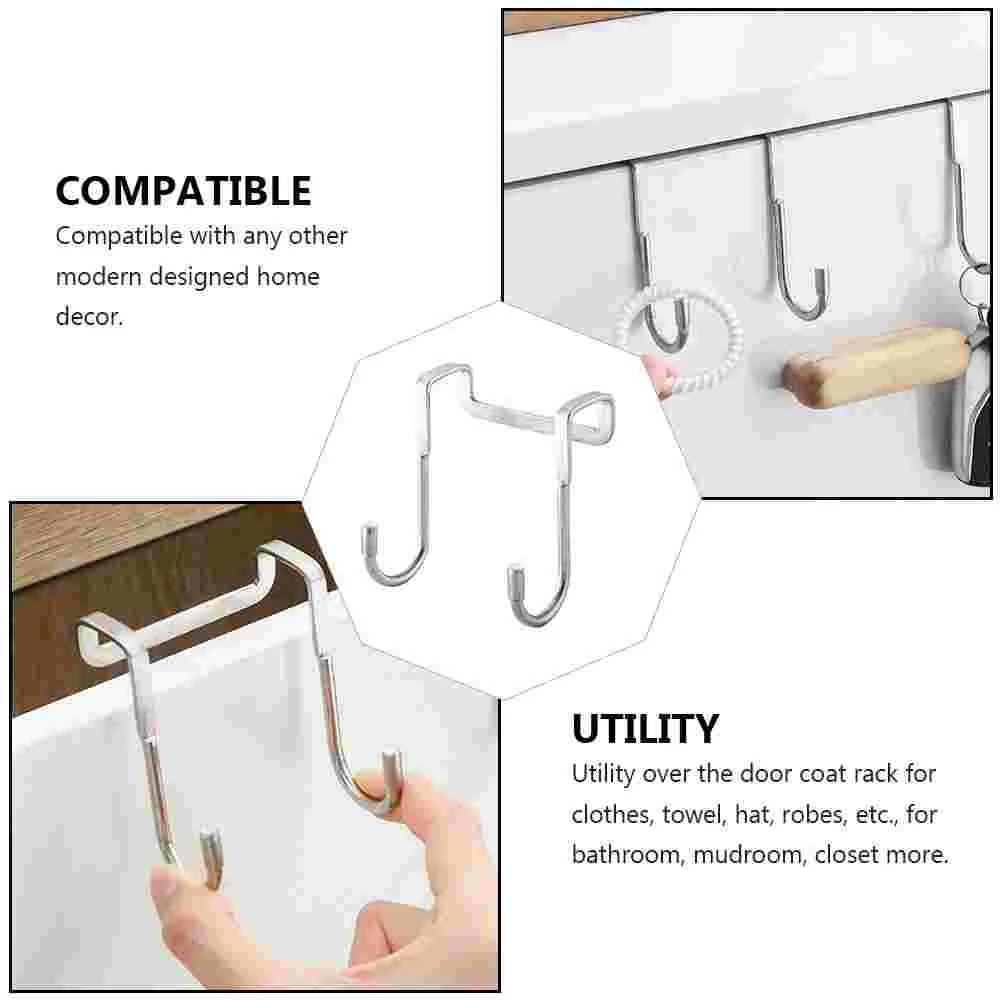 COMPATIBLE
Compatible with any other modern designed home decor.

UTILITY
Utility over the door coat rack for clothes, towel, hat, robes, etc., for bathroom, mudroom, closet more.