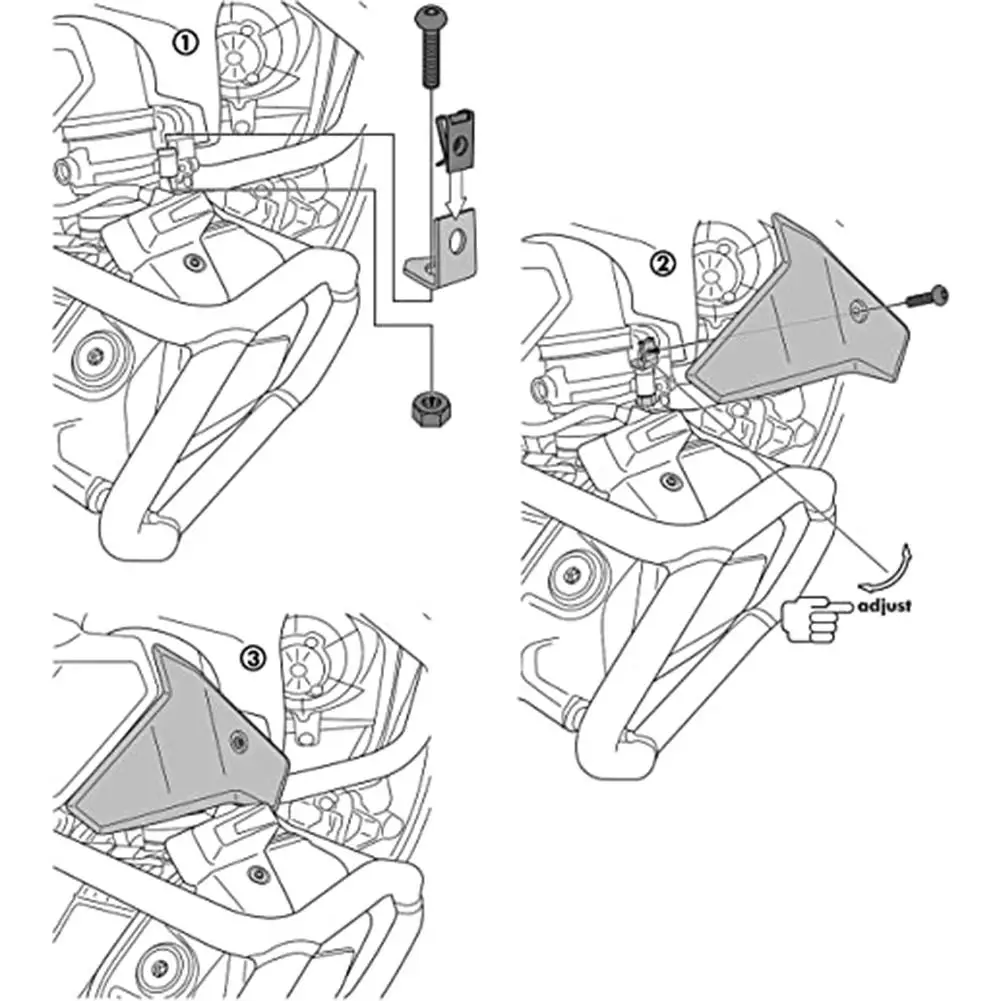 ①

②

adjust

③