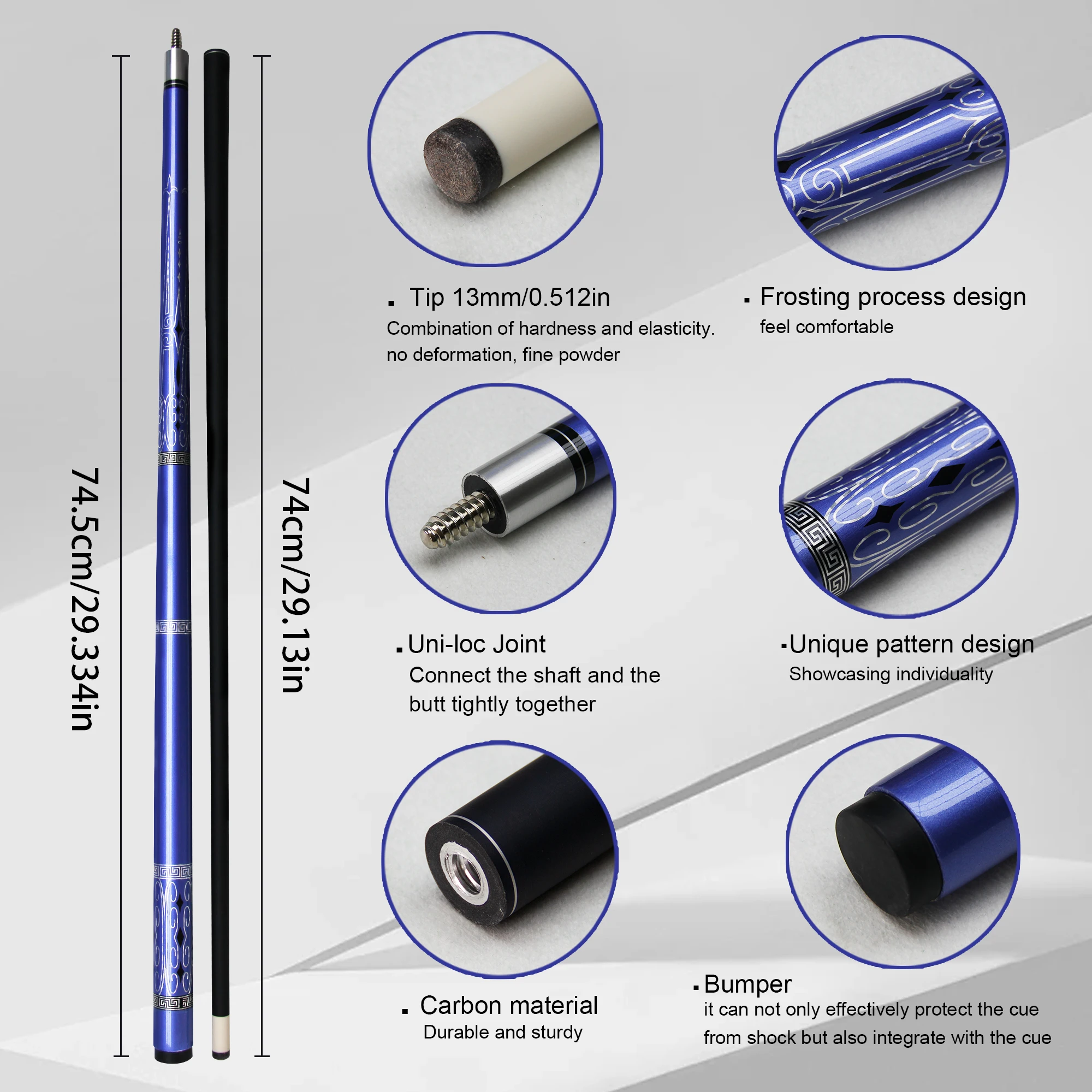 74.5cm/29.334in

74cm/29.13in

▪ Tip 13mm/0.512in
Combination of hardness and elasticity. no deformation, fine powder

▪ Frosting process design
feel comfortable

▪ Uni-loc Joint
Connect the shaft and the butt tightly together

▪ Unique pattern design
Showcasing individuality

▪ Carbon material
Durable and sturdy

▪ Bumper
it can not only effectively protect the cue from shock but also integrate with the cue