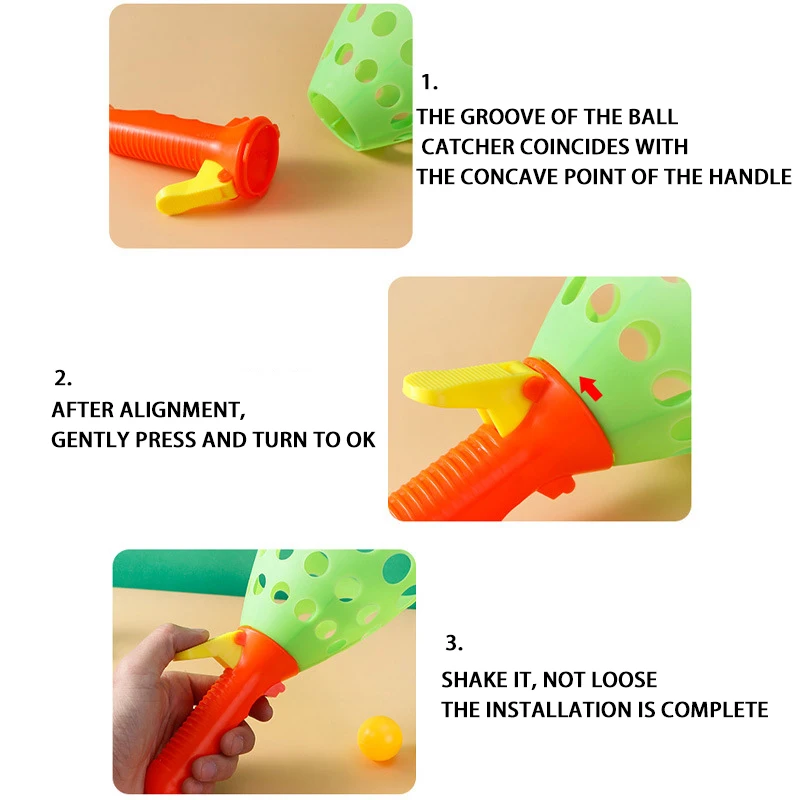 1.
THE GROOVE OF THE BALL CATCHER COINCIDES WITH THE CONCAVE POINT OF THE HANDLE

2.
AFTER ALIGNMENT, GENTLY PRESS AND TURN TO OK

3.
SHAKE IT, NOT LOOSE THE INSTALLATION IS COMPLETE