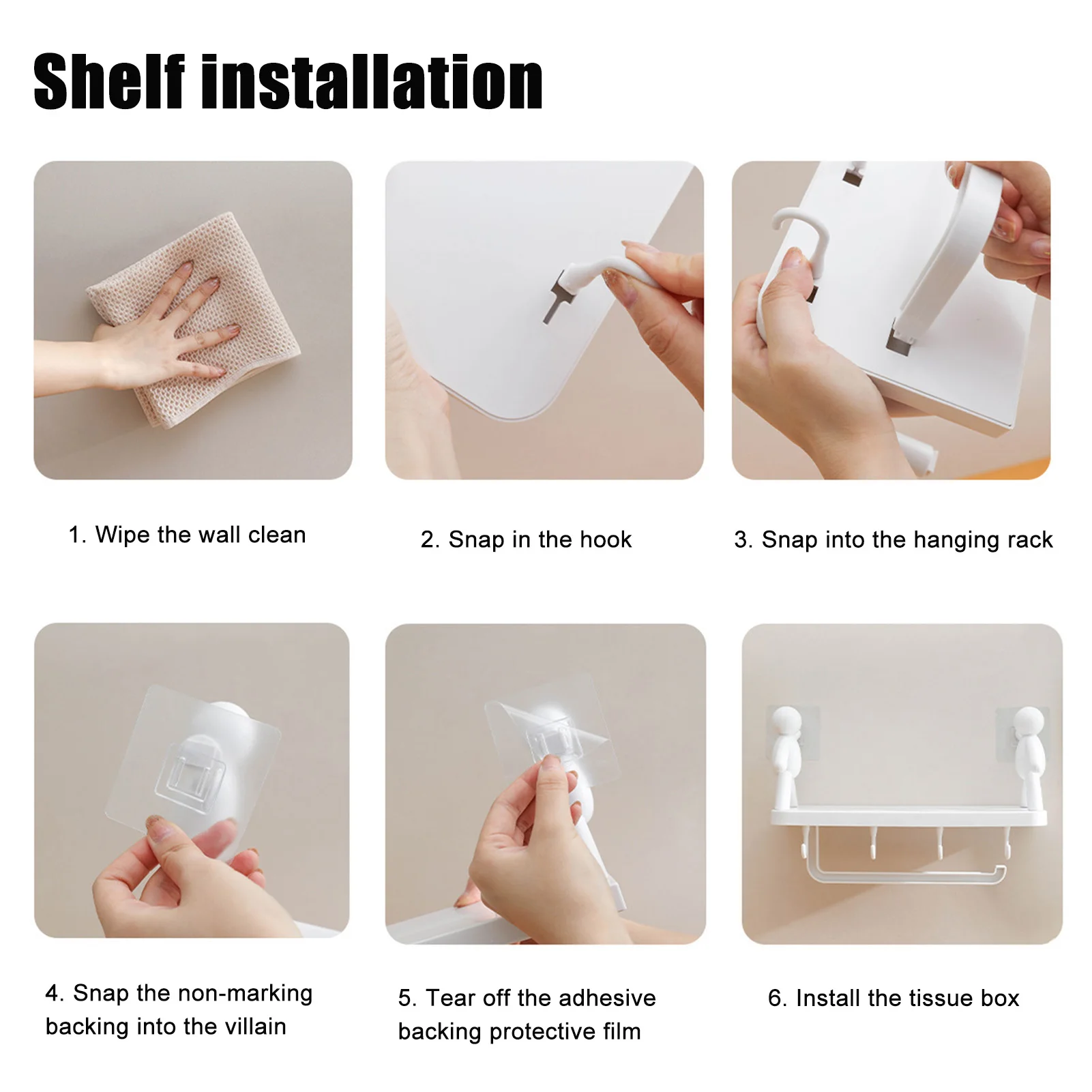 Shelf installation

1. Wipe the wall clean

2. Snap in the hook

3. Snap into the hanging rack

4. Snap the non-marking backing into the villain

5. Tear off the adhesive backing protective film

6. Install the tissue box