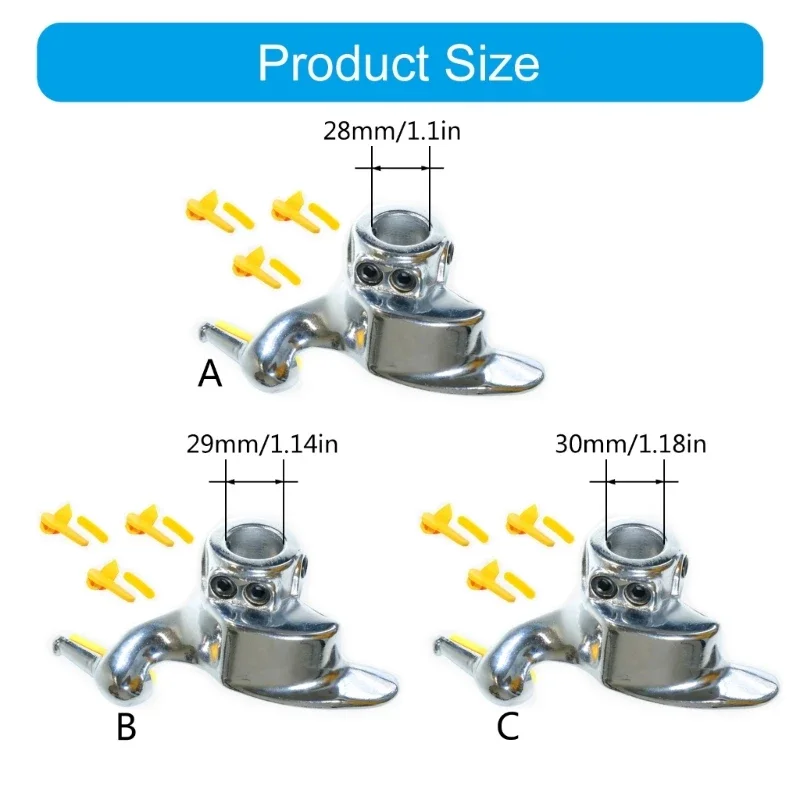 Product Size

28mm/1.1in

A

29mm/1.14in

B

30mm/1.18in

C