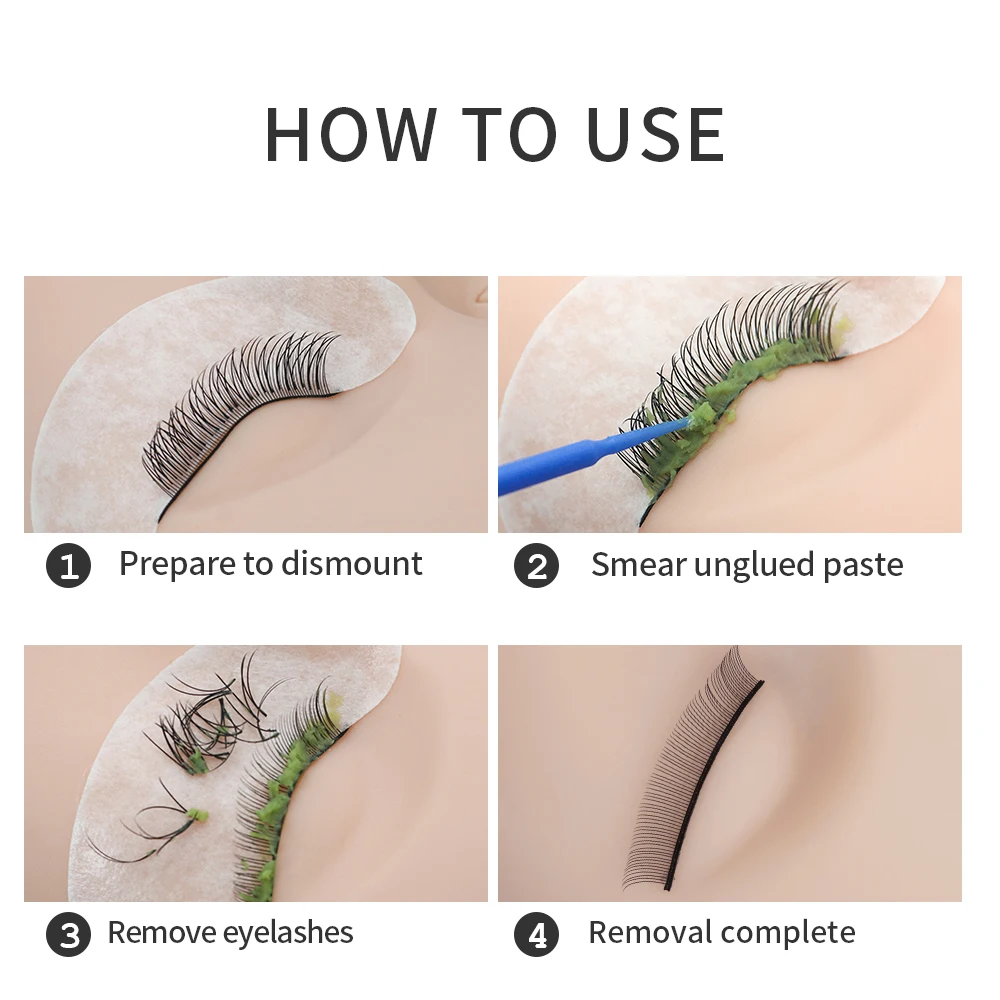 HOW TO USE

1 Prepare to dismount

2 Smear unglued paste

3 Remove eyelashes

4 Removal complete