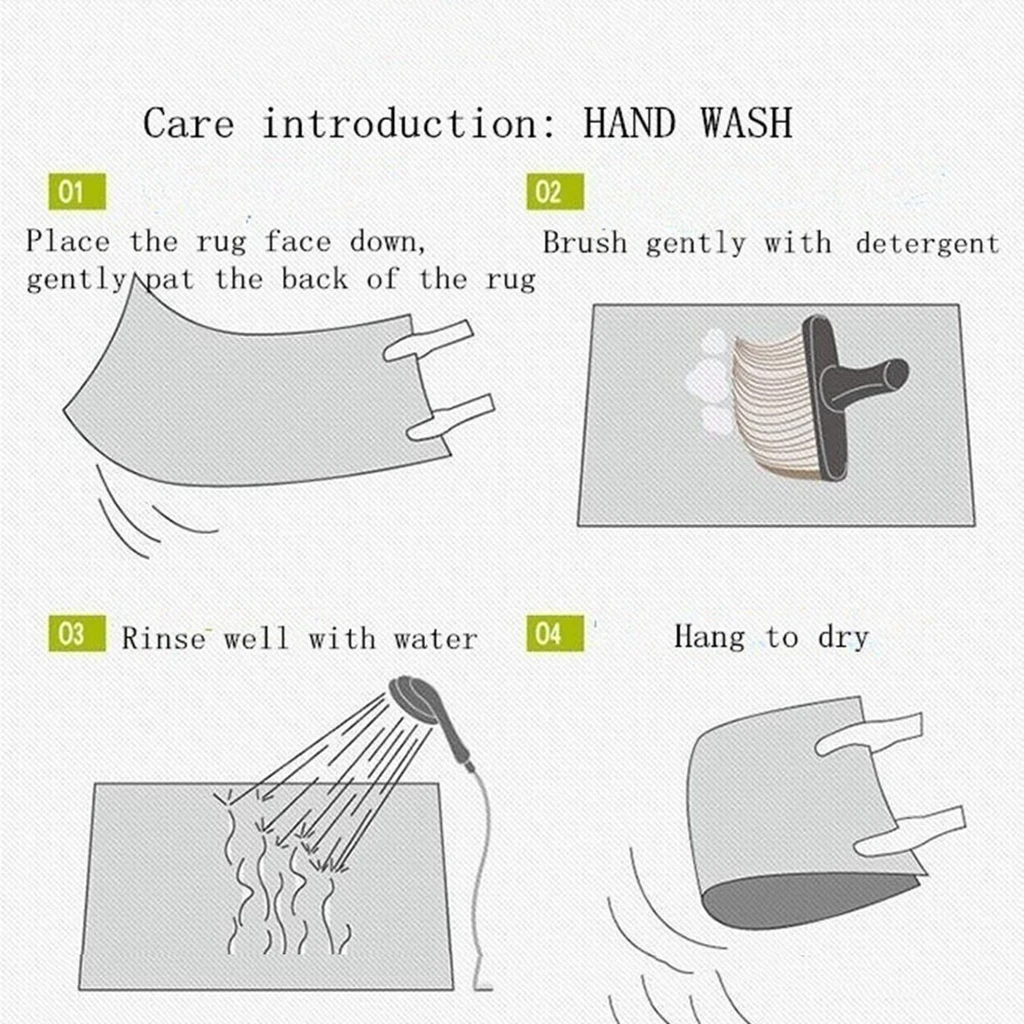 Care introduction: HAND WASH

01

Place the rug face down, gently pat the back of the rug

02

Brush gently with detergent

03 Rinse well with water

04 Hang to dry