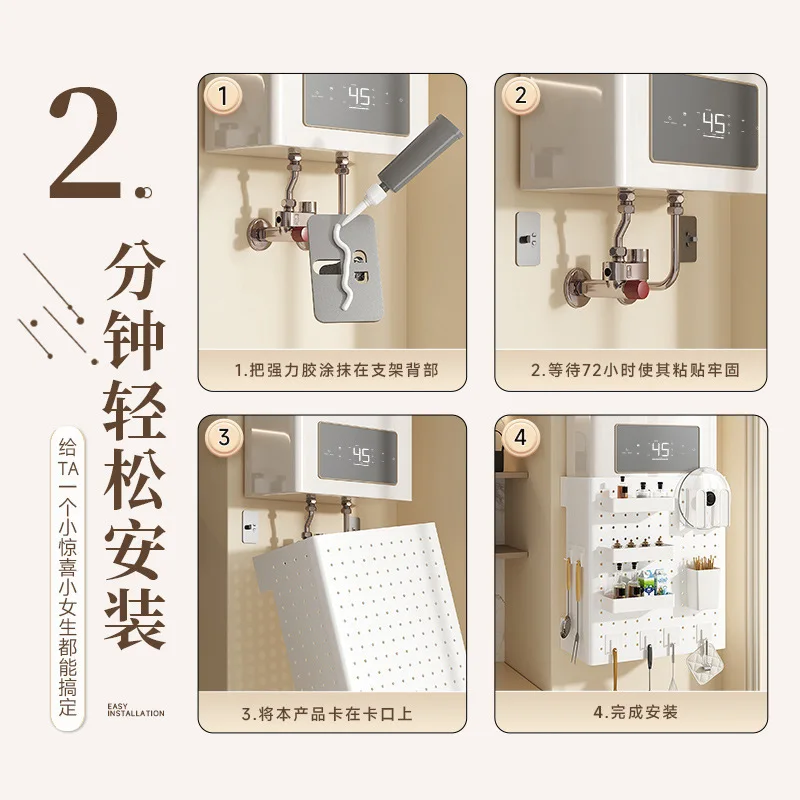 2.

分钟轻松安装

给TA一个小惊喜小女生都能搞定

EASY INSTALLATION

1

45

1.把强力胶涂抹在支架背部

2

45

2.等待72小时使其粘贴牢固

3

45

3.将本产品卡在卡口上

4

45

4.完成安装