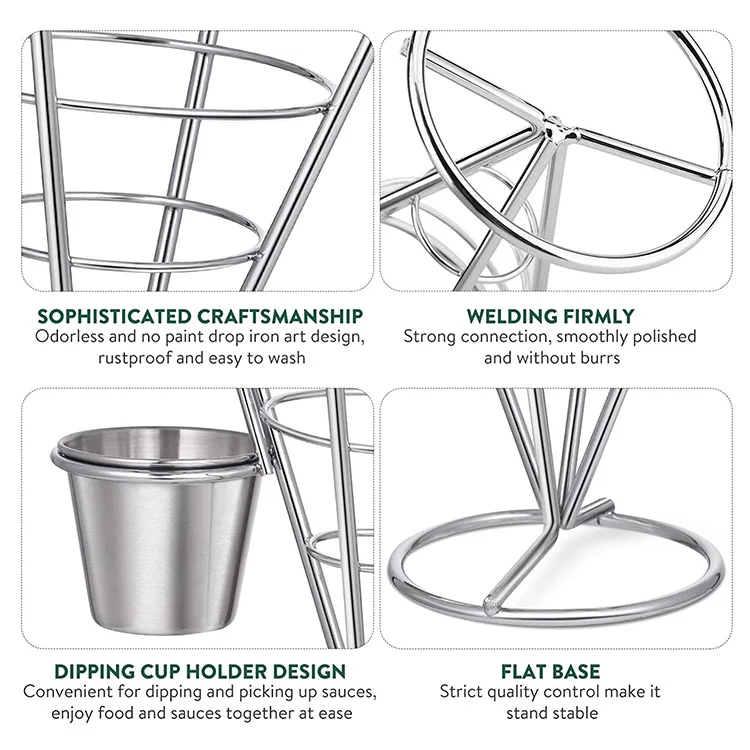 SOPHISTICATED CRAFTSMANSHIP
Odorless and no paint drop iron art design, rustproof and easy to wash

WELDING FIRMLY
Strong connection, smoothly polished and without burrs

DIPPING CUP HOLDER DESIGN
Convenient for dipping and picking up sauces, enjoy food and sauces together at ease

FLAT BASE
Strict quality control make it stand stable