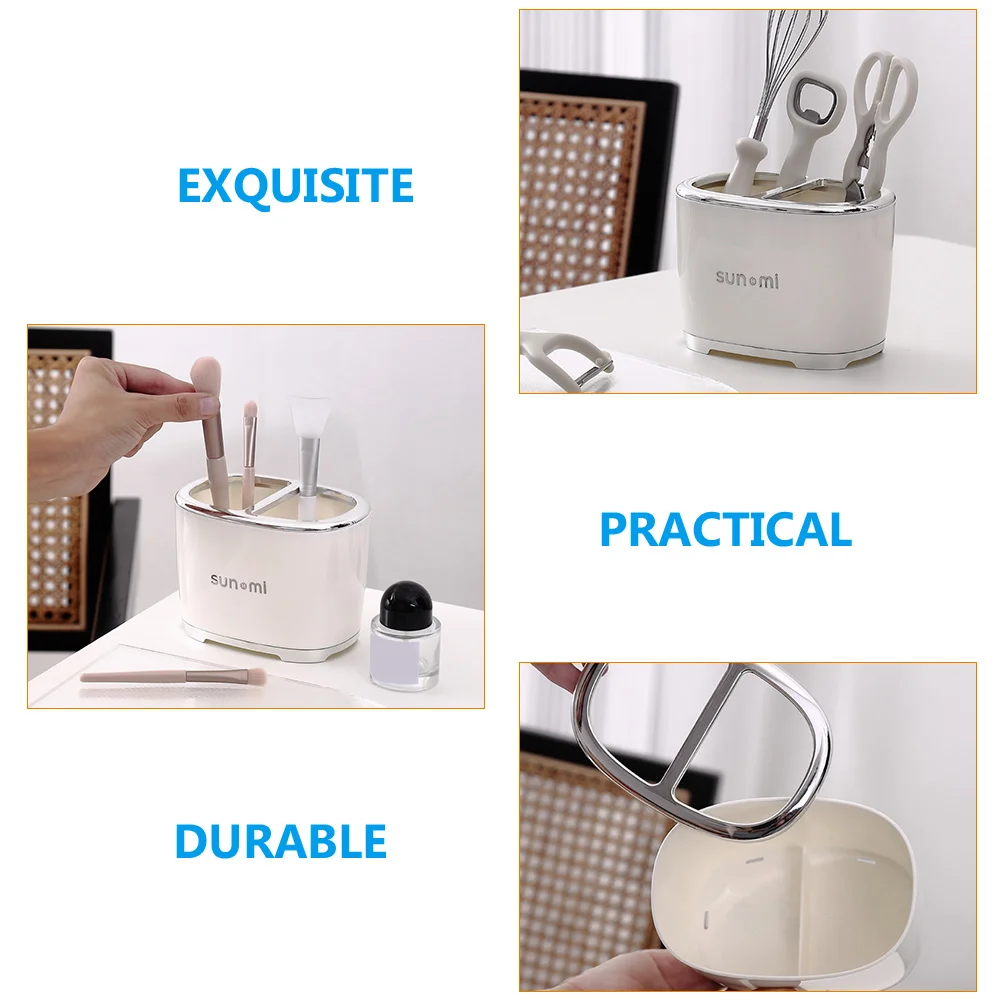 EXQUISITE

sun•mi

sun•mi

PRACTICAL

DURABLE