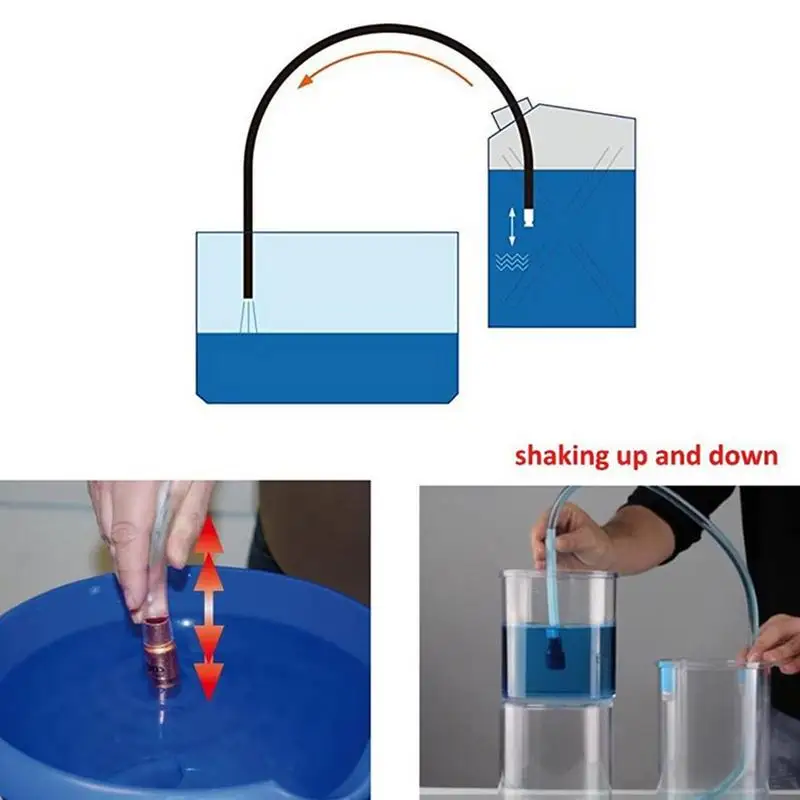 shaking up and down