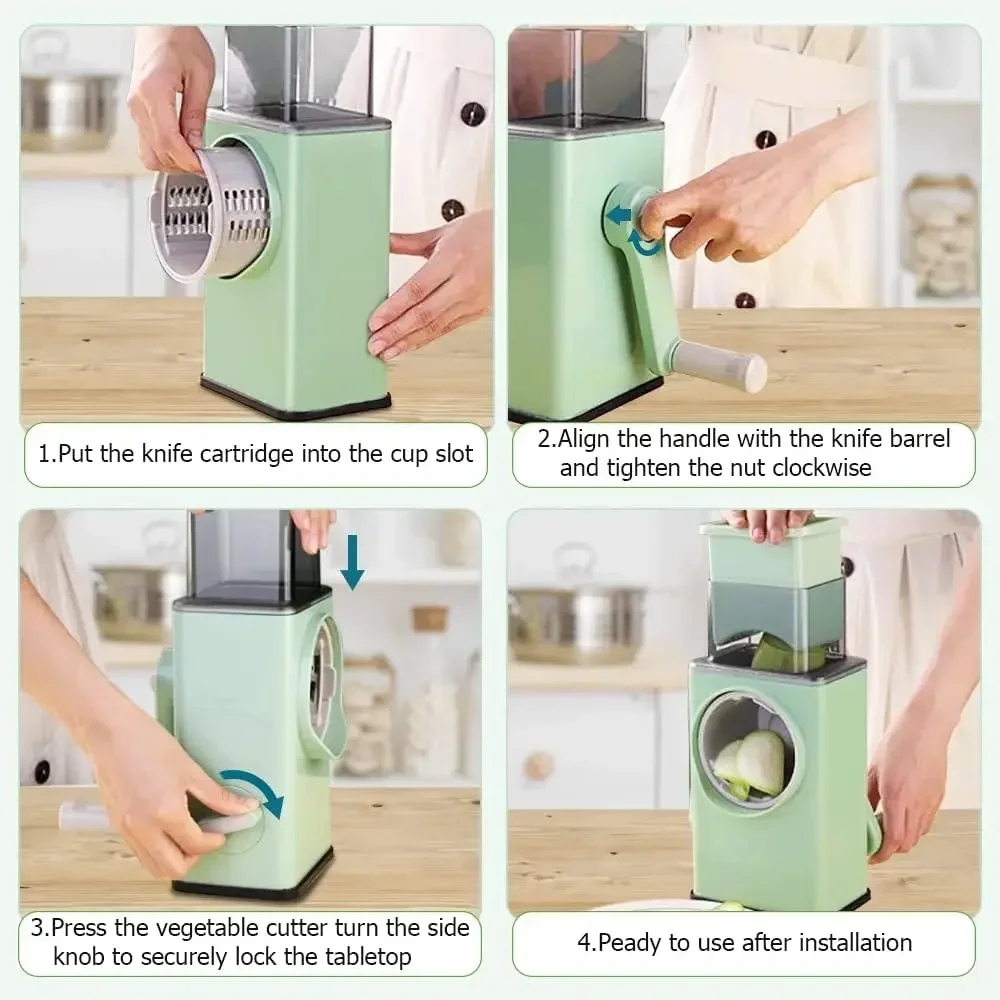 1.Put the knife cartridge into the cup slot

2.Align the handle with the knife barrel and tighten the nut clockwise

3.Press the vegetable cutter turn the side knob to securely lock the tabletop

4.Peady to use after installation