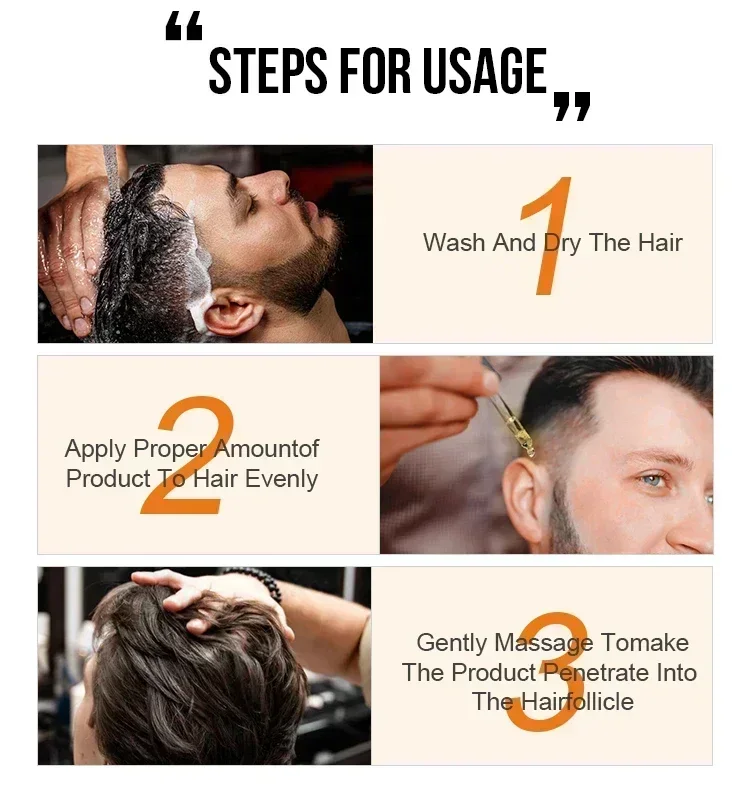 “STEPS FOR USAGE”

1
Wash And Dry The Hair

2
Apply Proper Amountof Product To Hair Evenly

3
Gently Massage Tomake The Product Penetrate Into The Hairfollicle