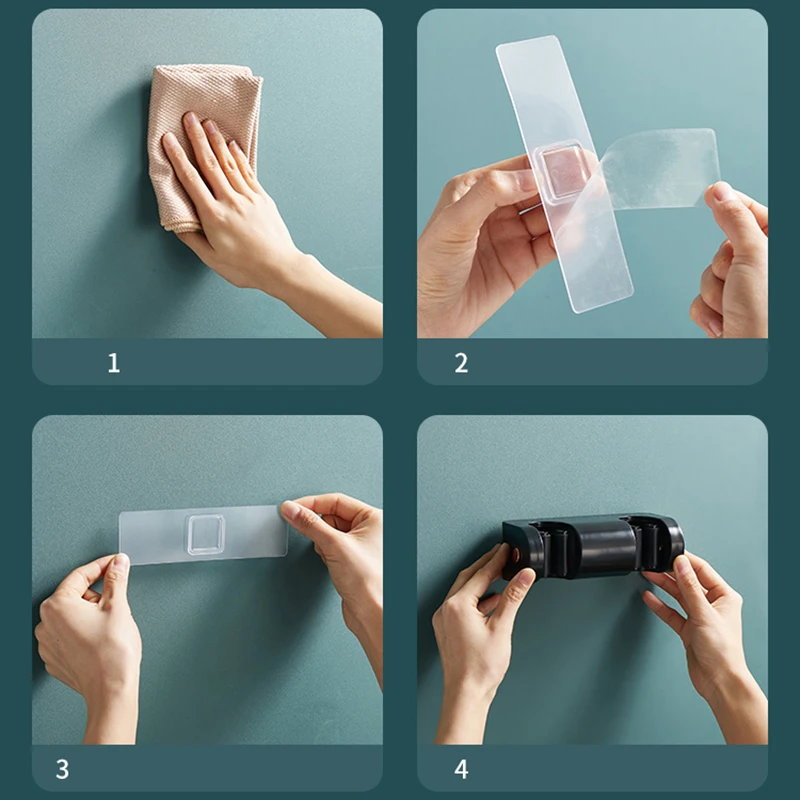 1

2

3

4