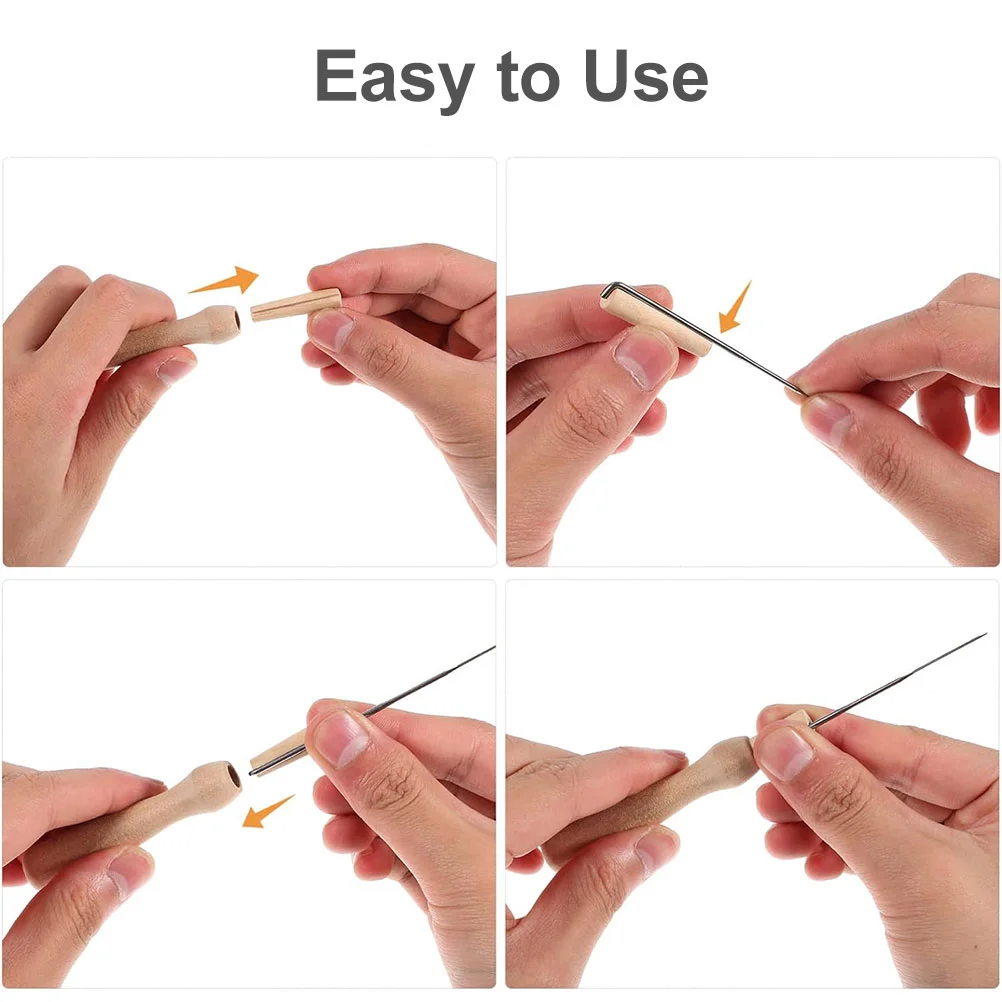 Easy to Use