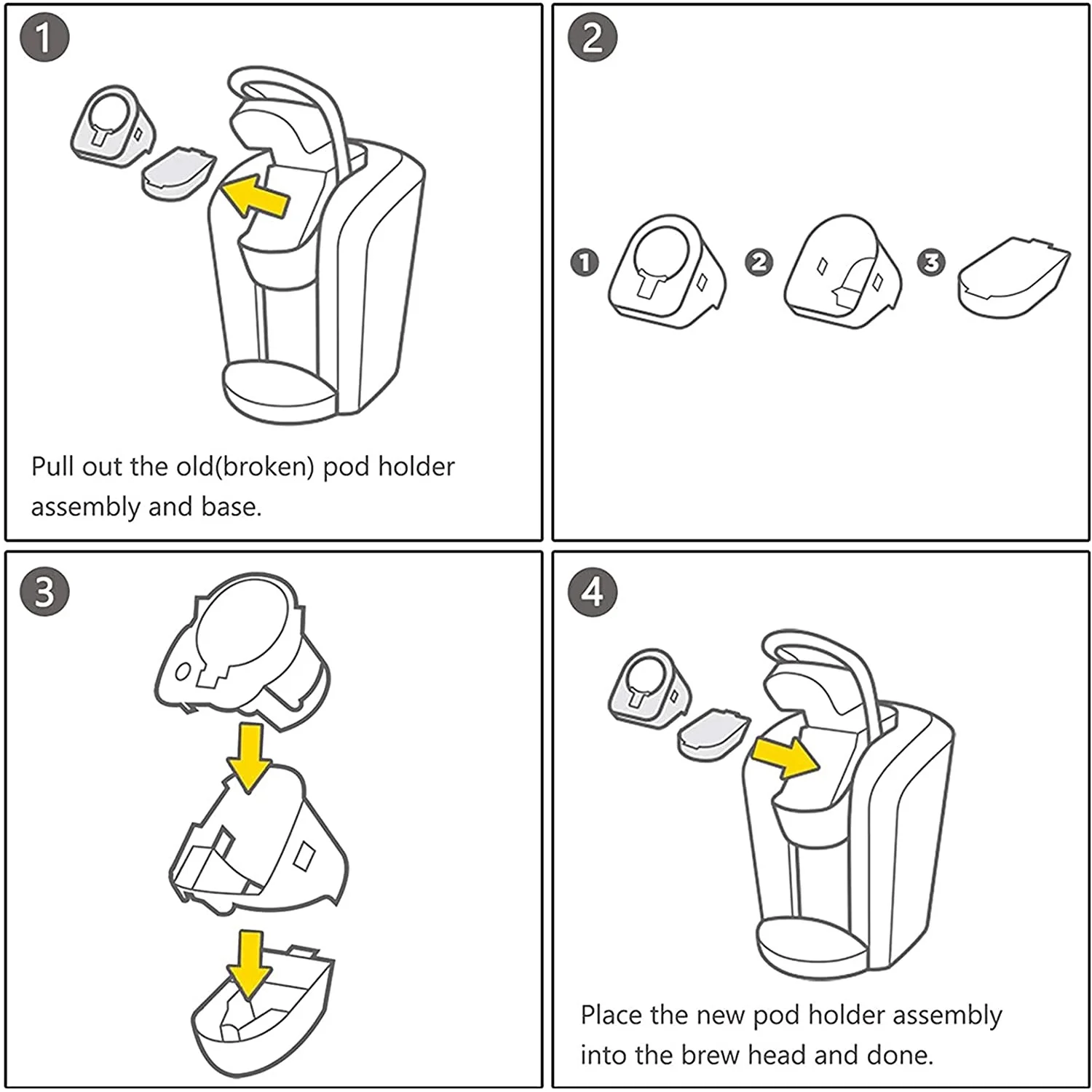 1

Pull out the old(broken) pod holder assembly and base.

2

1 2 3

3

4

Place the new pod holder assembly into the brew head and done.