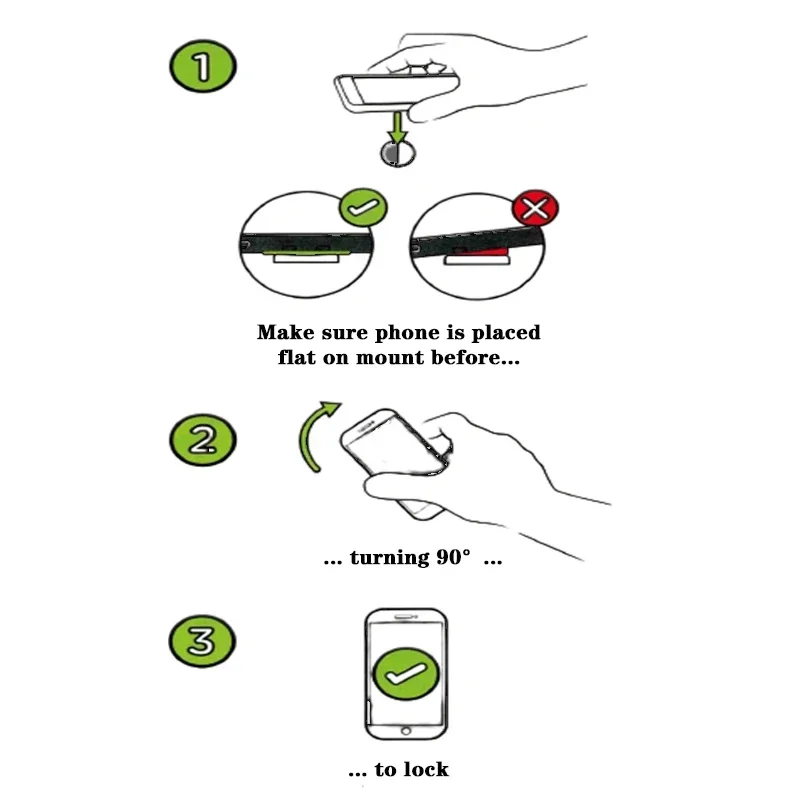 1

Make sure phone is placed flat on mount before...

2

... turning 90° ...

3

... to lock