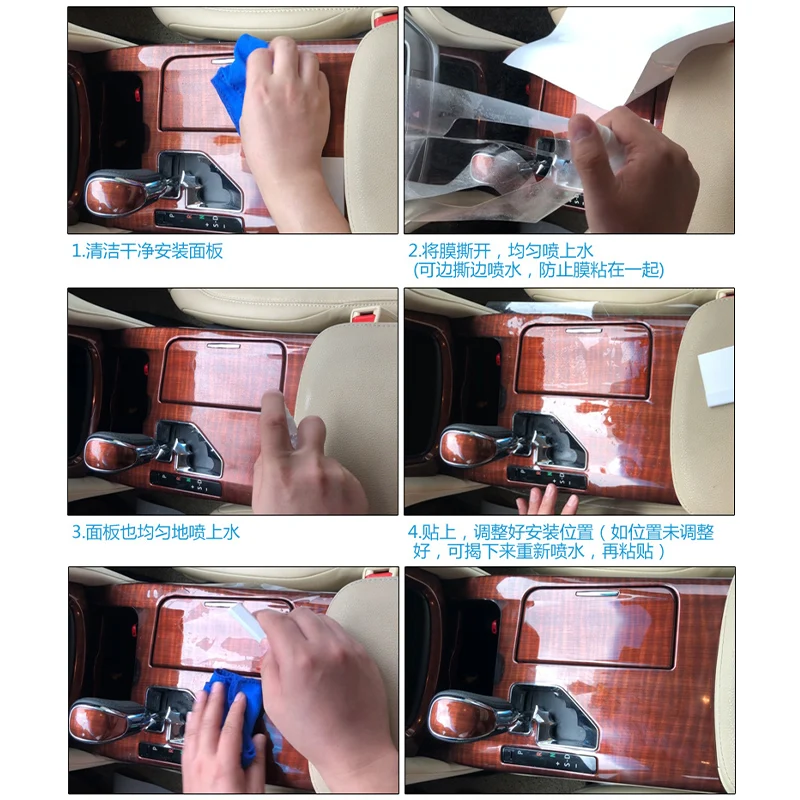 1.清洁干净安装面板

2.将膜撕开，均匀喷上水
(可边撕边喷水，防止膜粘在一起)

3.面板也均匀地喷上水

4.贴上，调整好安装位置（如位置未调整好，可揭下来重新喷水，再粘贴）