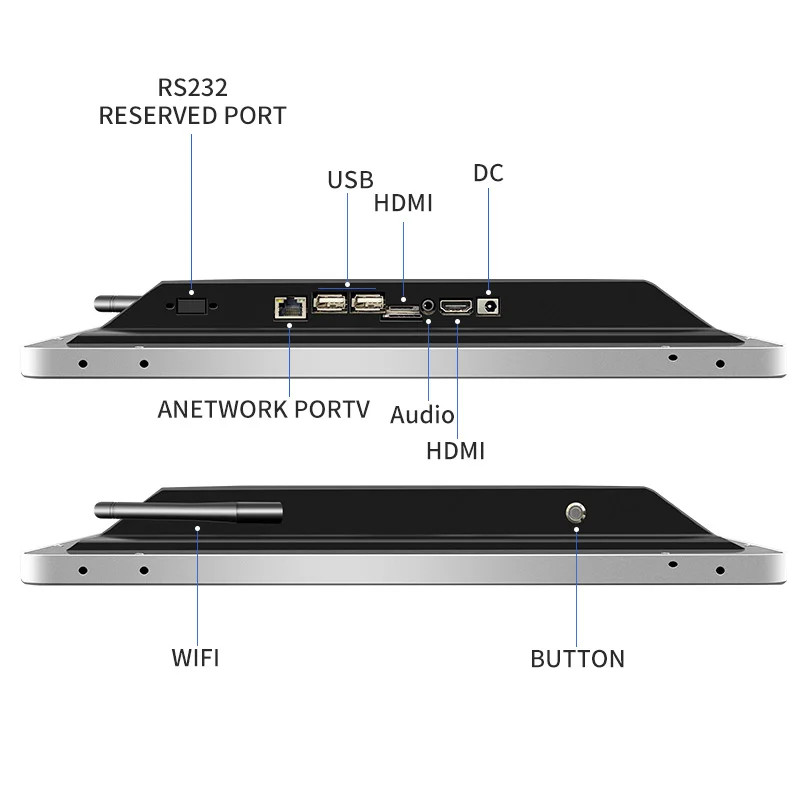 RS232
RESERVED PORT

USB

HDMI

DC

ANETWORK PORTV

Audio

HDMI

WIFI

BUTTON