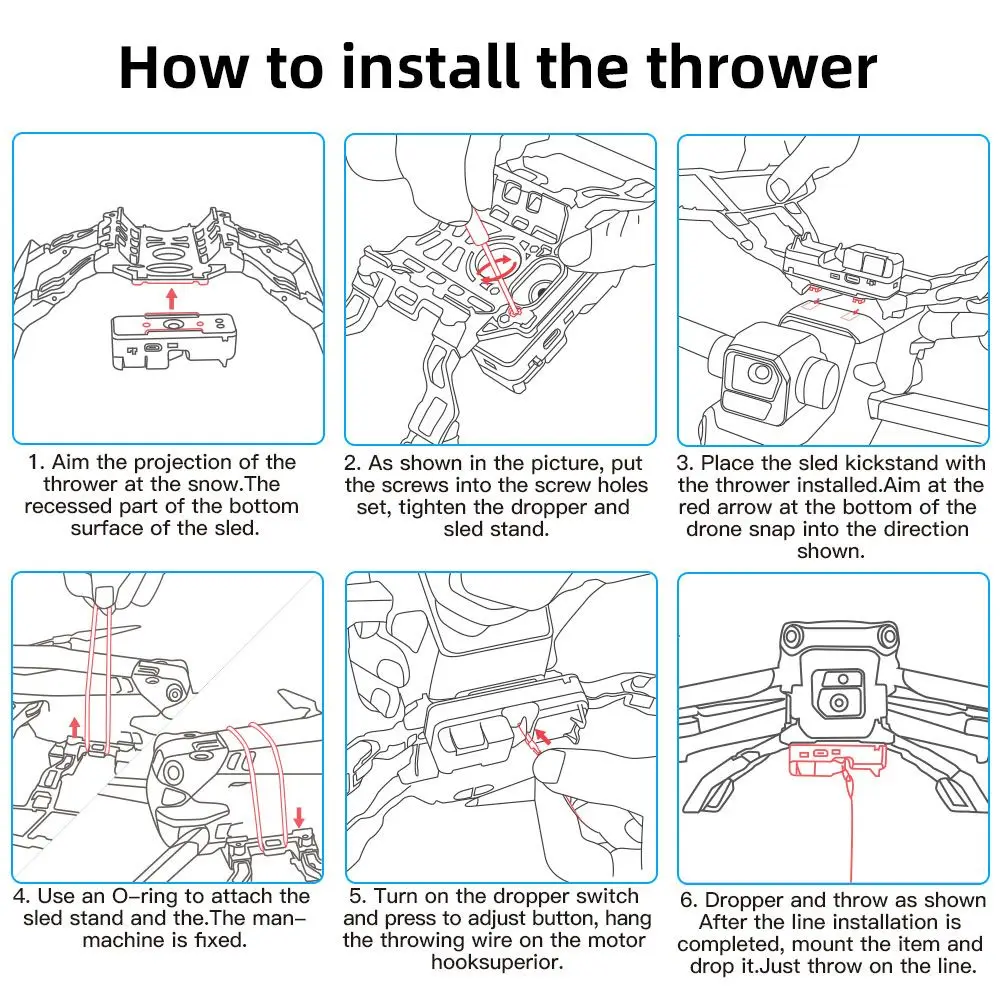 How to install the thrower

1. Aim the projection of the thrower at the snow.The recessed part of the bottom surface of the sled.

2. As shown in the picture, put the screws into the screw holes set, tighten the dropper and sled stand.

3. Place the sled kickstand with the thrower installed.Aim at the red arrow at the bottom of the drone snap into the direction shown.

4. Use an O-ring to attach the sled stand and the.The man-machine is fixed.

5. Turn on the dropper switch and press to adjust button, hang the throwing wire on the motor hooksuperior.

6. Dropper and throw as shown After the line installation is completed, mount the item and drop it.Just throw on the line.