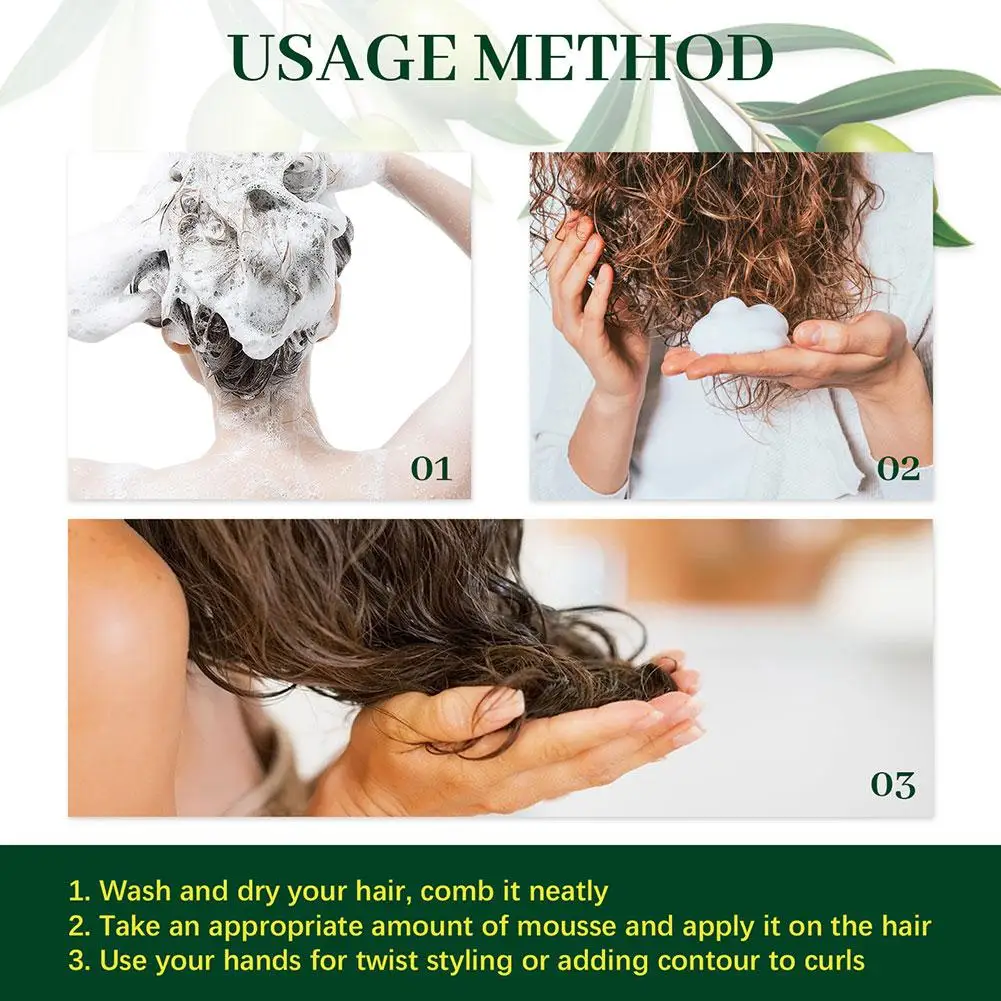 USAGE METHOD

01

02

03

1. Wash and dry your hair, comb it neatly
2. Take an appropriate amount of mousse and apply it on the hair
3. Use your hands for twist styling or adding contour to curls