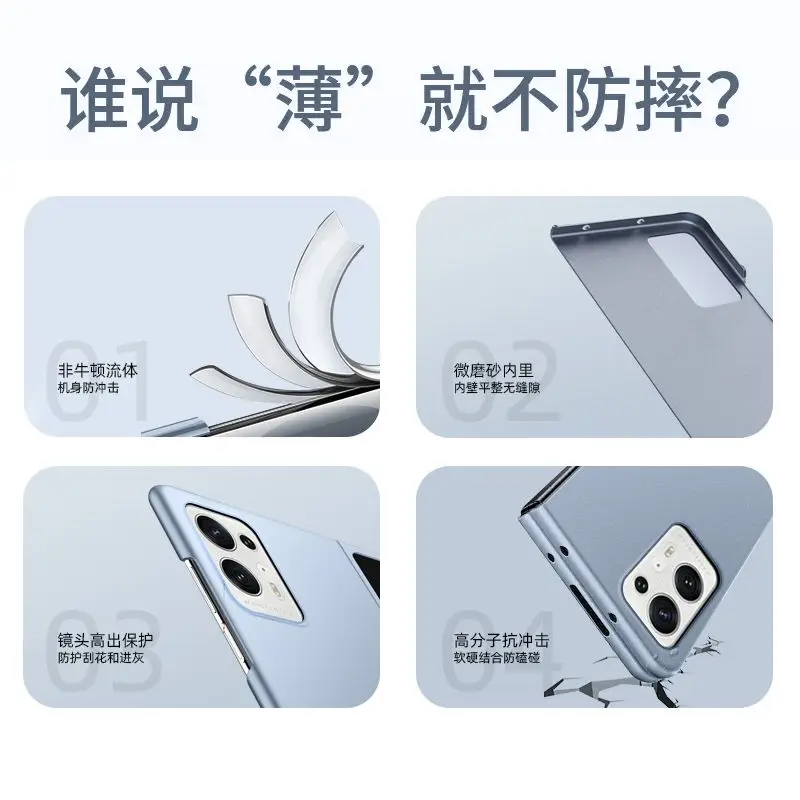 谁说“薄”就不防摔？

01
非牛顿流体
机身防冲击

02
微磨砂内里
内壁平整无缝隙

03
镜头高出保护
防护刮花和进灰

04
高分子抗冲击
软硬结合防磕碰