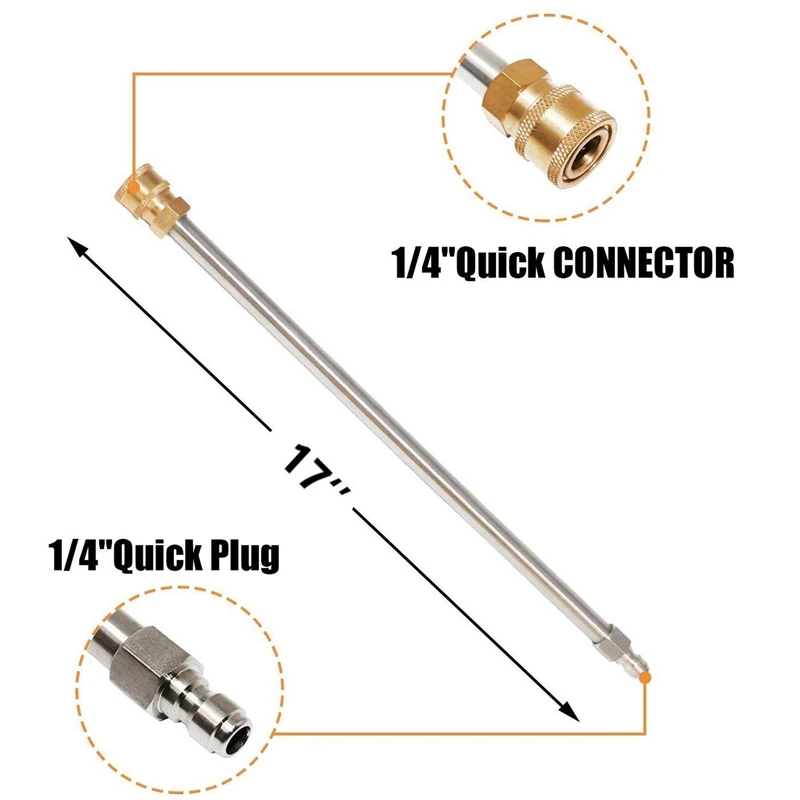 1/4"Quick CONNECTOR

17''

1/4"Quick Plug