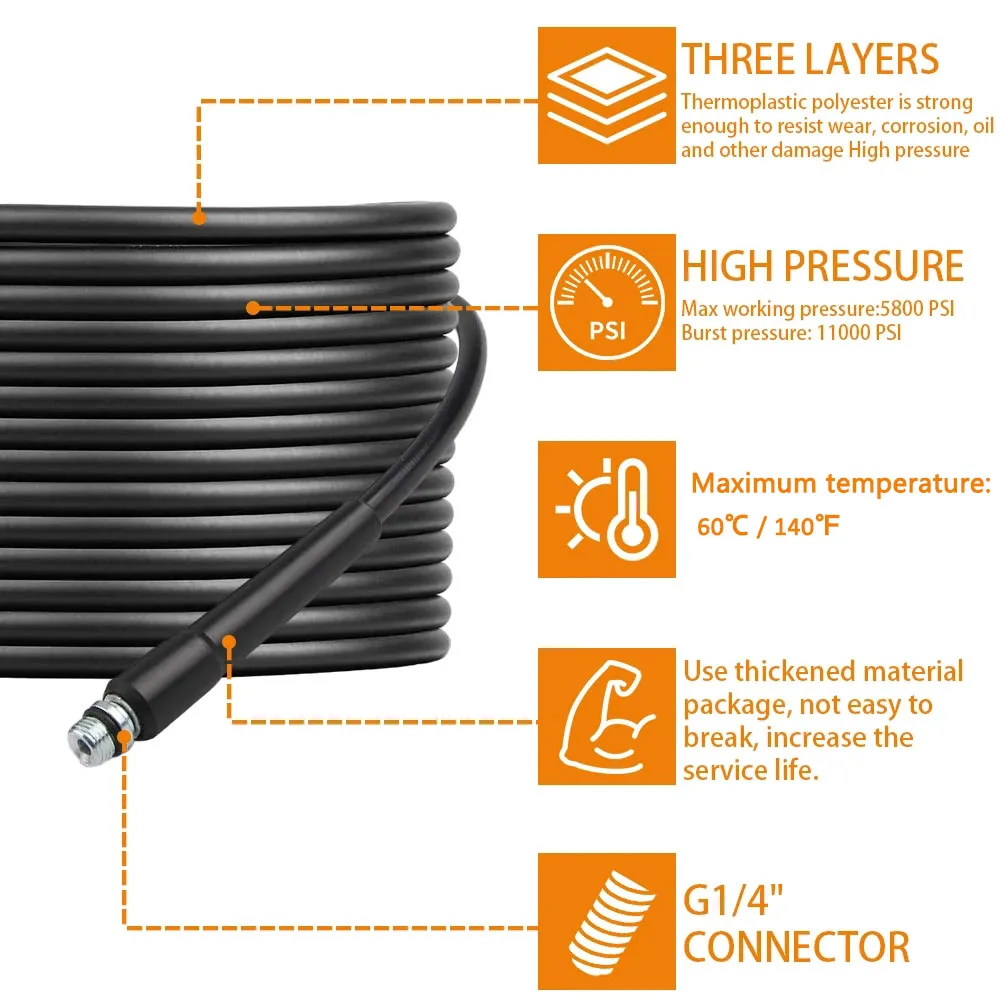 THREE LAYERS
Thermoplastic polyester is strong enough to resist wear, corrosion, oil and other damage High pressure

PSI

HIGH PRESSURE
Max working pressure:5800 PSI
Burst pressure: 11000 PSI

Maximum temperature:
60℃ / 140℉

Use thickened material package, not easy to break, increase the service life.

G1/4"
CONNECTOR