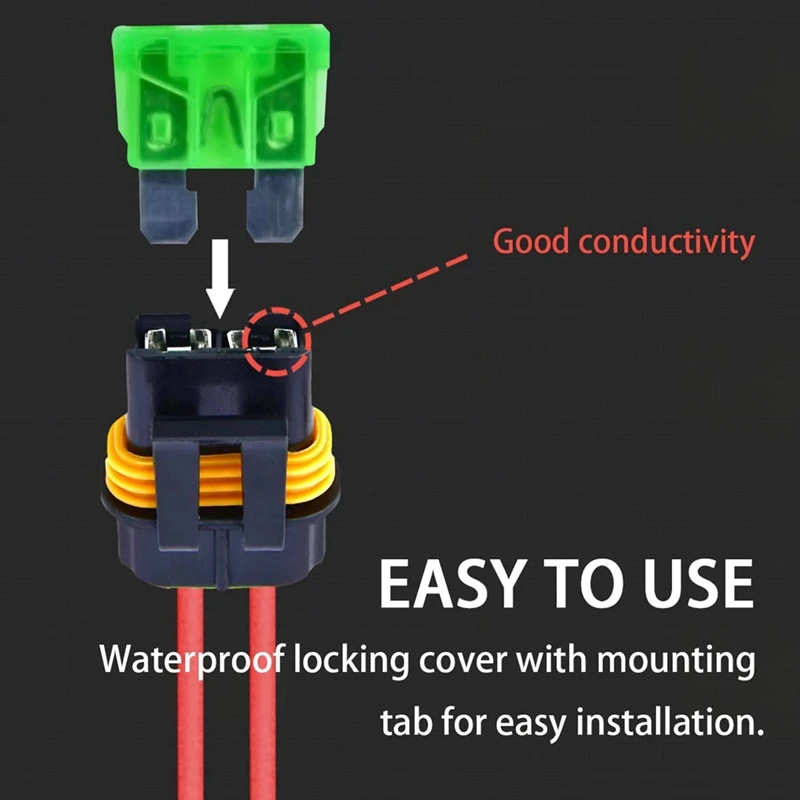 Good conductivity

EASY TO USE

Waterproof locking cover with mounting tab for easy installation.