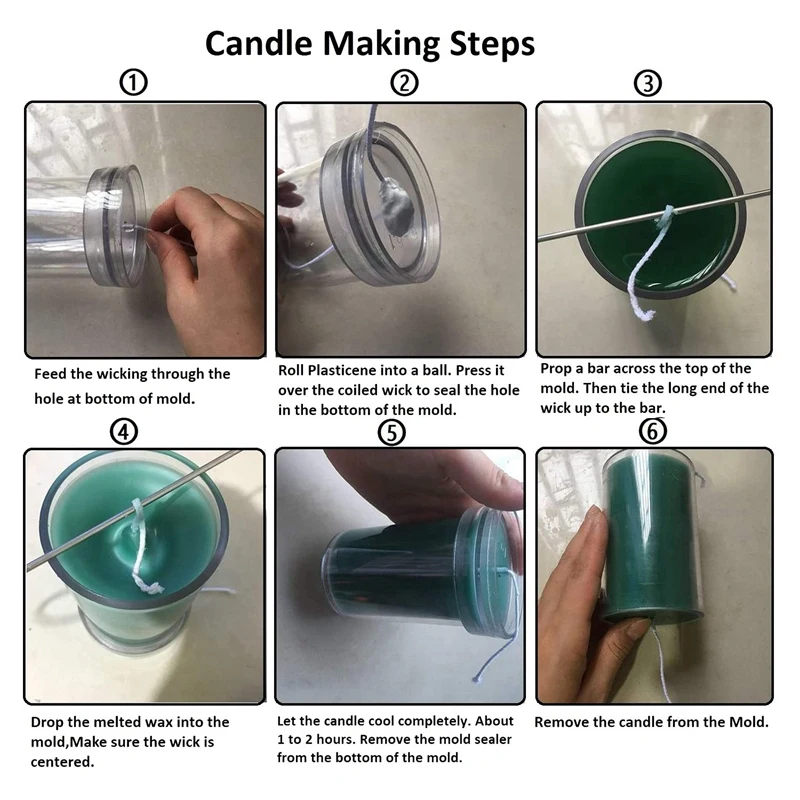 Candle Making Steps

①

Feed the wicking through the hole at bottom of mold.

②

Roll Plasticene into a ball. Press it over the coiled wick to seal the hole in the bottom of the mold.

③

Prop a bar across the top of the mold. Then tie the long end of the wick up to the bar.

④

Drop the melted wax into the mold,Make sure the wick is centered.

⑤

Let the candle cool completely. About 1 to 2 hours. Remove the mold sealer from the bottom of the mold.

⑥

Remove the candle from the Mold.