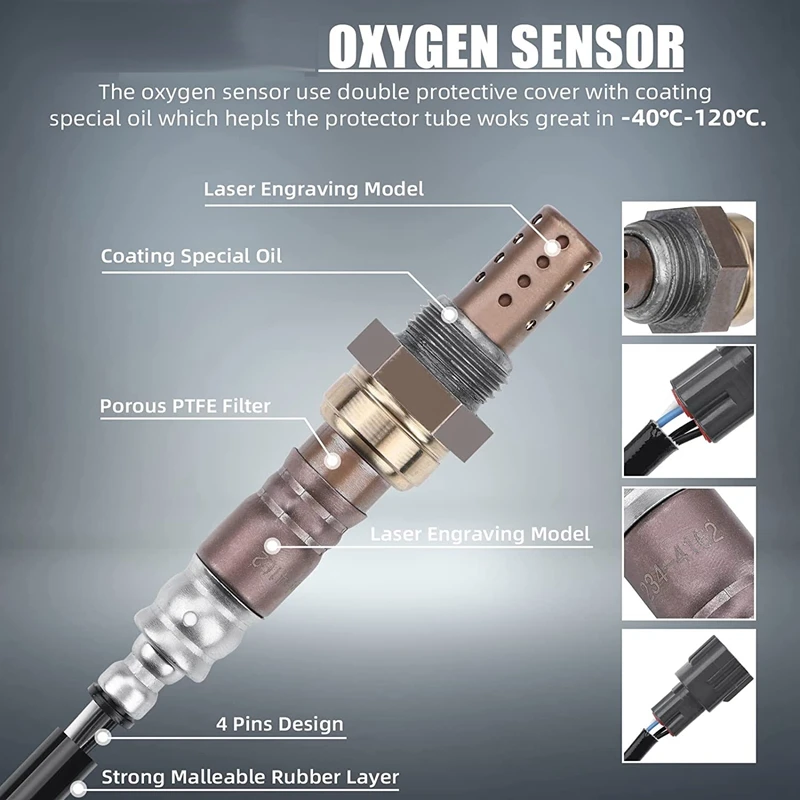 OXYGEN SENSOR

The oxygen sensor use double protective cover with coating special oil which hepls the protector tube woks great in -40℃-120℃.

Laser Engraving Model

Coating Special Oil

Porous PTFE Filter

Laser Engraving Model

4 Pins Design

Strong Malleable Rubber Layer

234-4162