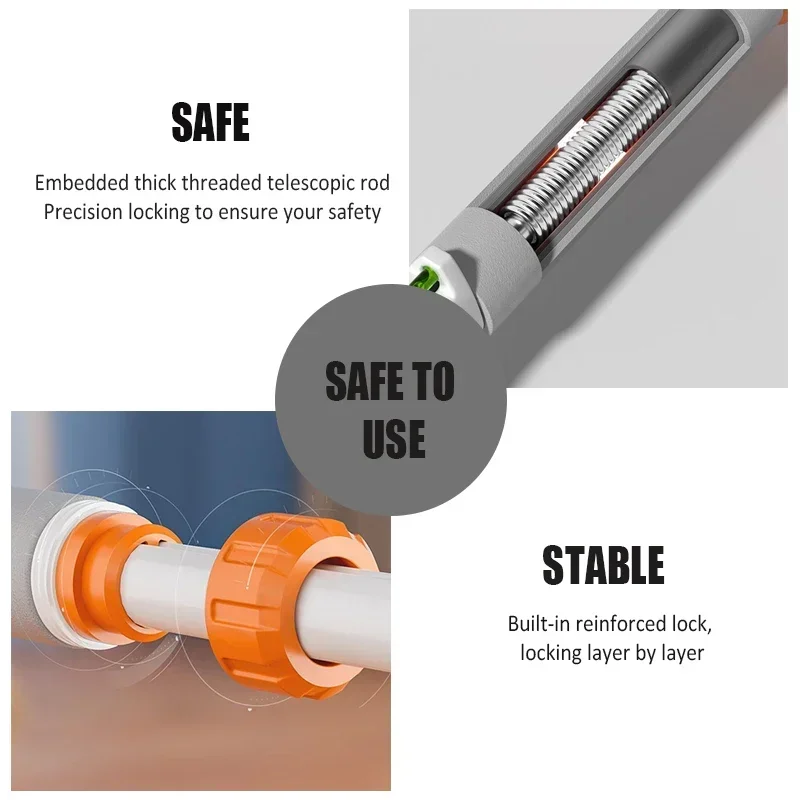 SAFE

Embedded thick threaded telescopic rod
Precision locking to ensure your safety

SAFE TO USE

STABLE

Built-in reinforced lock, locking layer by layer