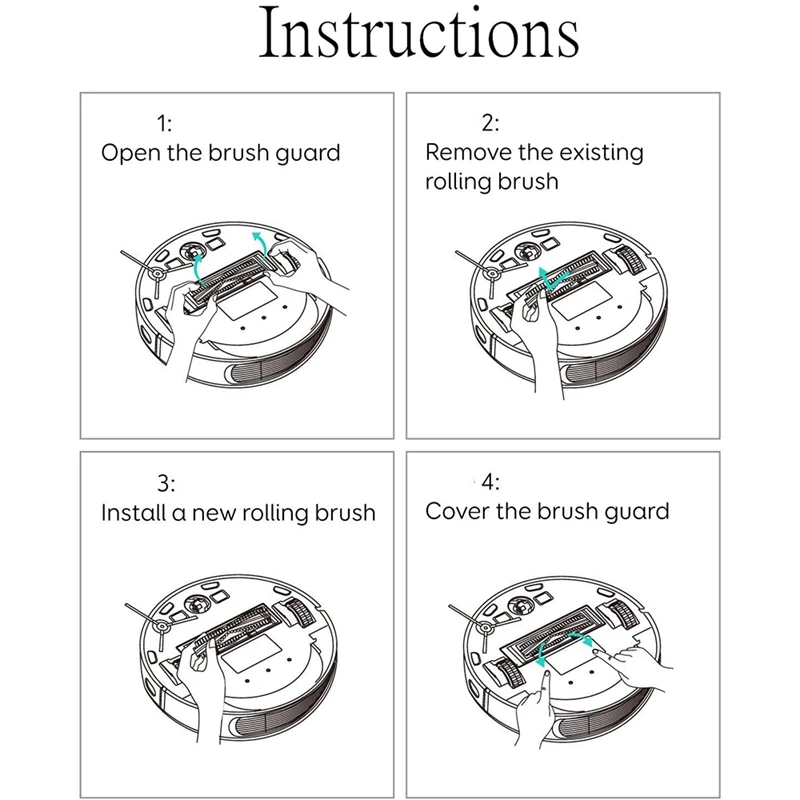 Instructions

1:
Open the brush guard

2:
Remove the existing rolling brush

3:
Install a new rolling brush

4:
Cover the brush guard