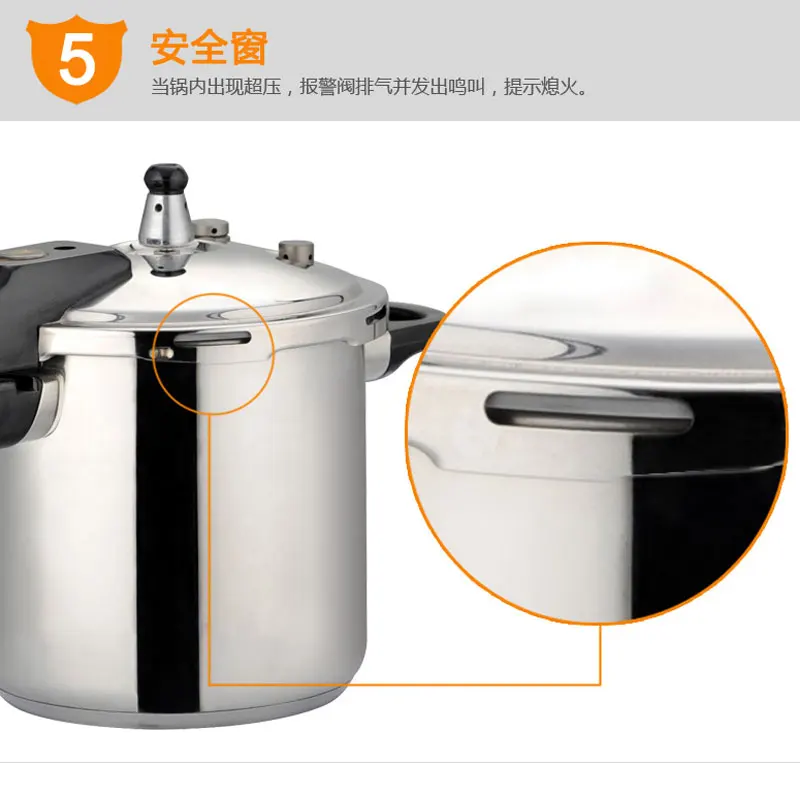 5
安全窗
当锅内出现超压，报警阀排气并发出鸣叫，提示熄火。