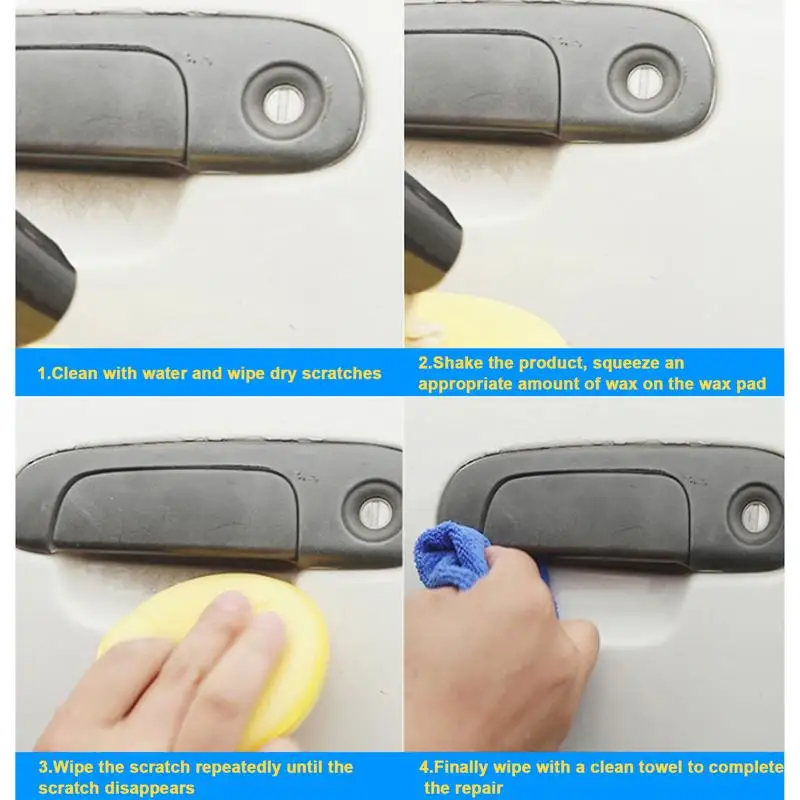 1.Clean with water and wipe dry scratches

2.Shake the product, squeeze an appropriate amount of wax on the wax pad

3.Wipe the scratch repeatedly until the scratch disappears

4.Finally wipe with a clean towel to complete the repair