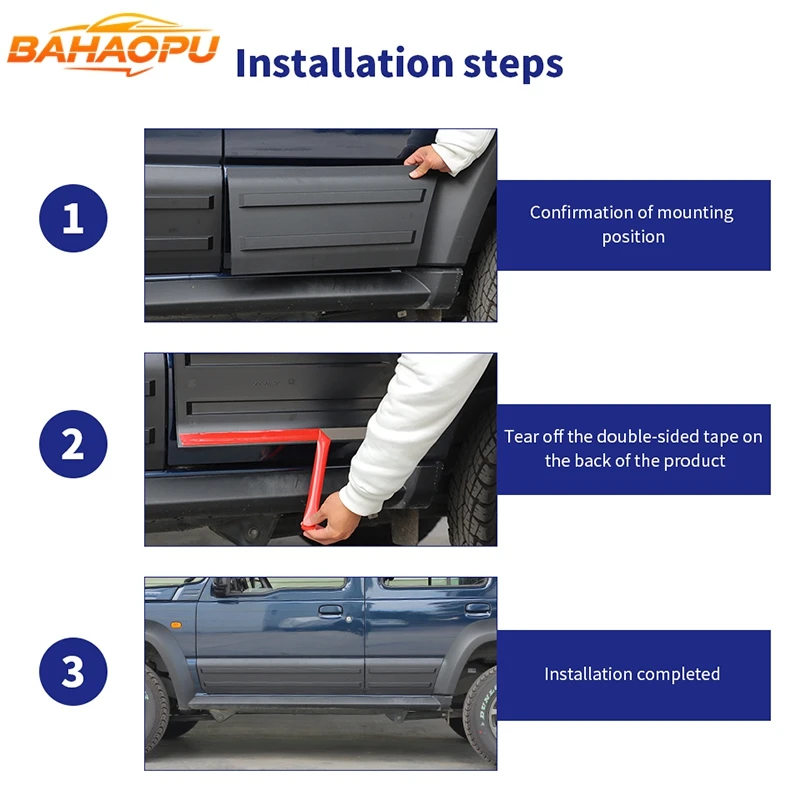 BAHAOPU Installation steps

1

Confirmation of mounting position

2

Tear off the double-sided tape on the back of the product

3

Installation completed