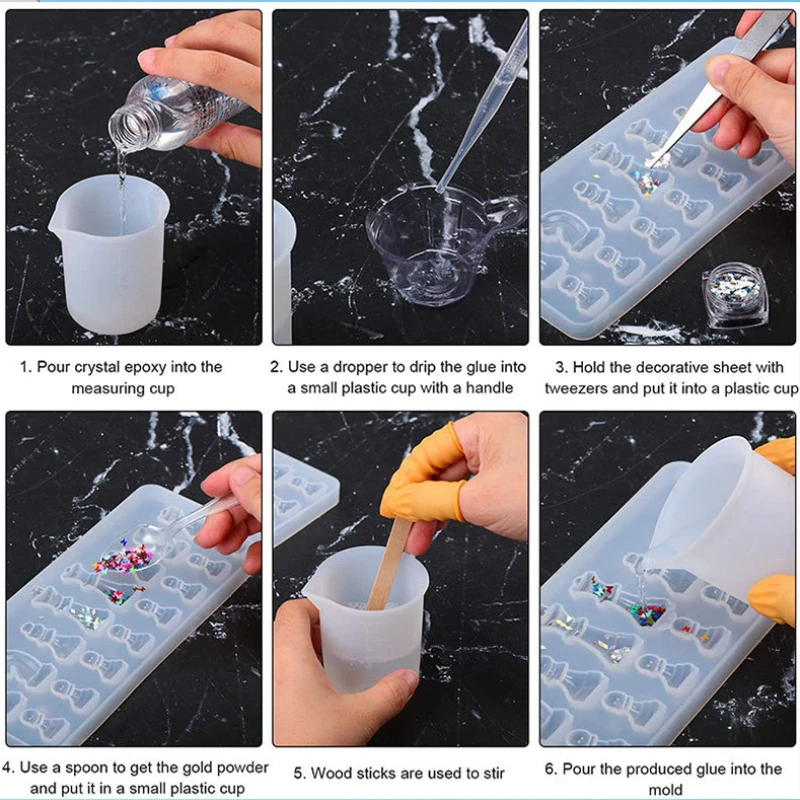 1. Pour crystal epoxy into the measuring cup

2. Use a dropper to drip the glue into a small plastic cup with a handle

3. Hold the decorative sheet with tweezers and put it into a plastic cup

4. Use a spoon to get the gold powder and put it in a small plastic cup

5. Wood sticks are used to stir

6. Pour the produced glue into the mold