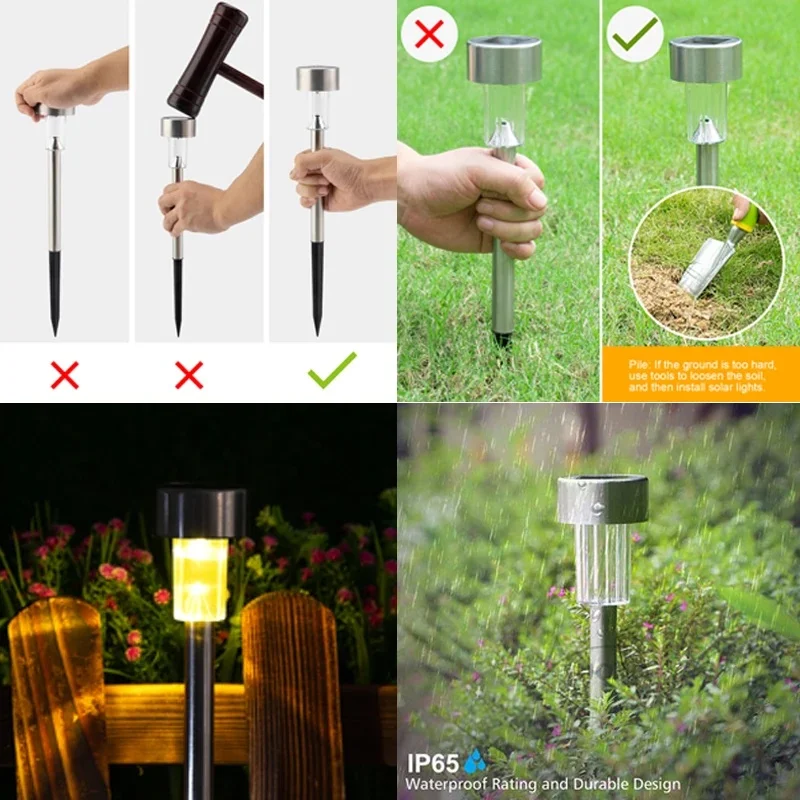 Pile: If the ground is too hard, use tools to loosen the soil, and then install solar lights.

IP65
Waterproof Rating and Durable Design