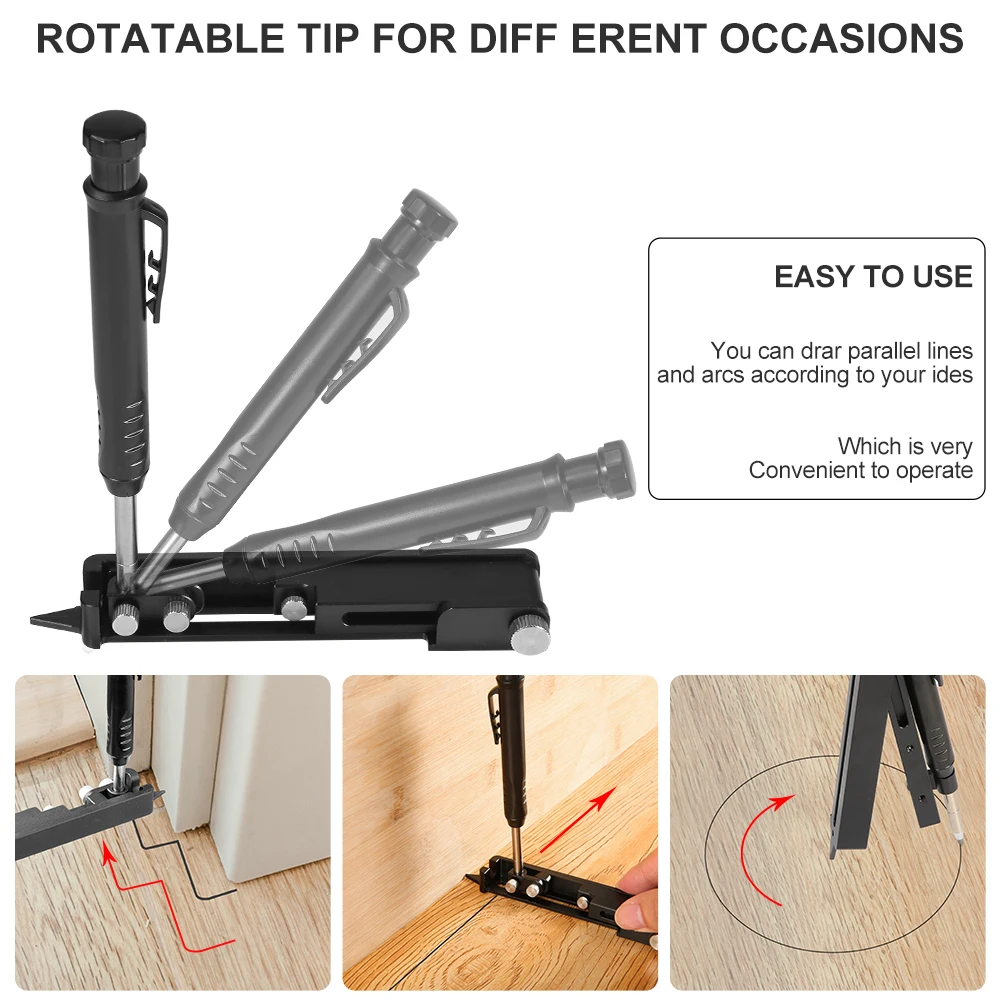 ROTATABLE TIP FOR DIFF ERENT OCCASIONS

EASY TO USE

You can drar parallel lines and arcs according to your ides

Which is very Convenient to operate