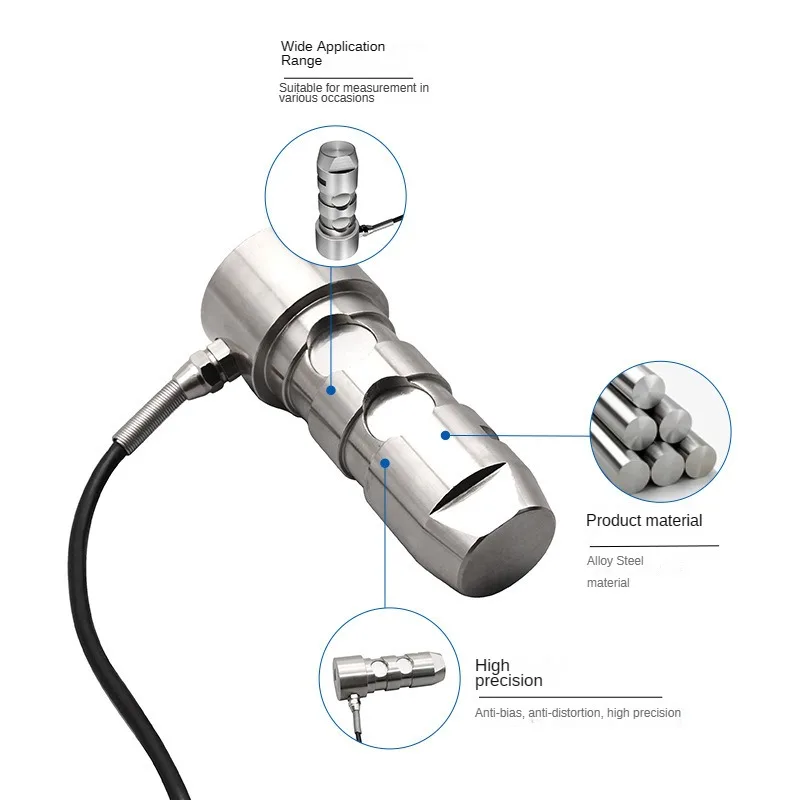 Wide Application Range

Suitable for measurement in various occasions

Product material

Alloy Steel material

High precision

Anti-bias, anti-distortion, high precision