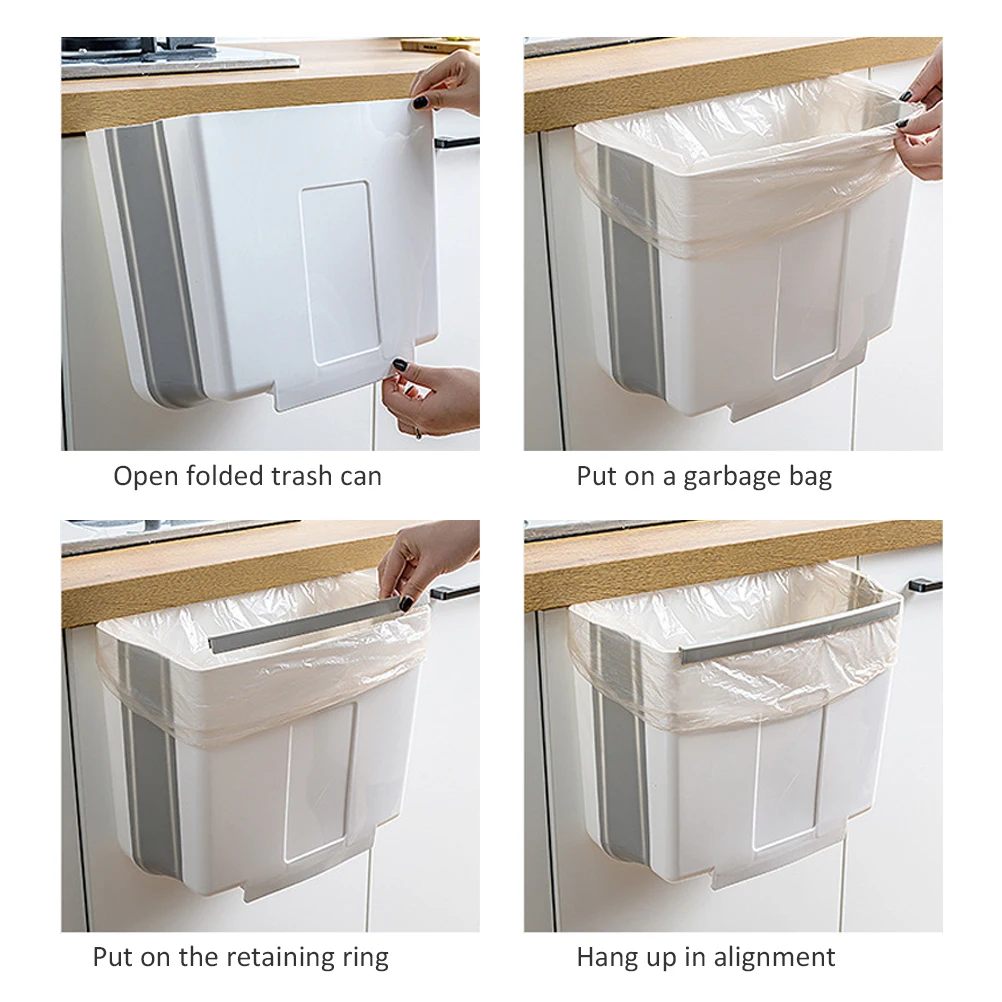 Open folded trash can

Put on a garbage bag

Put on the retaining ring

Hang up in alignment