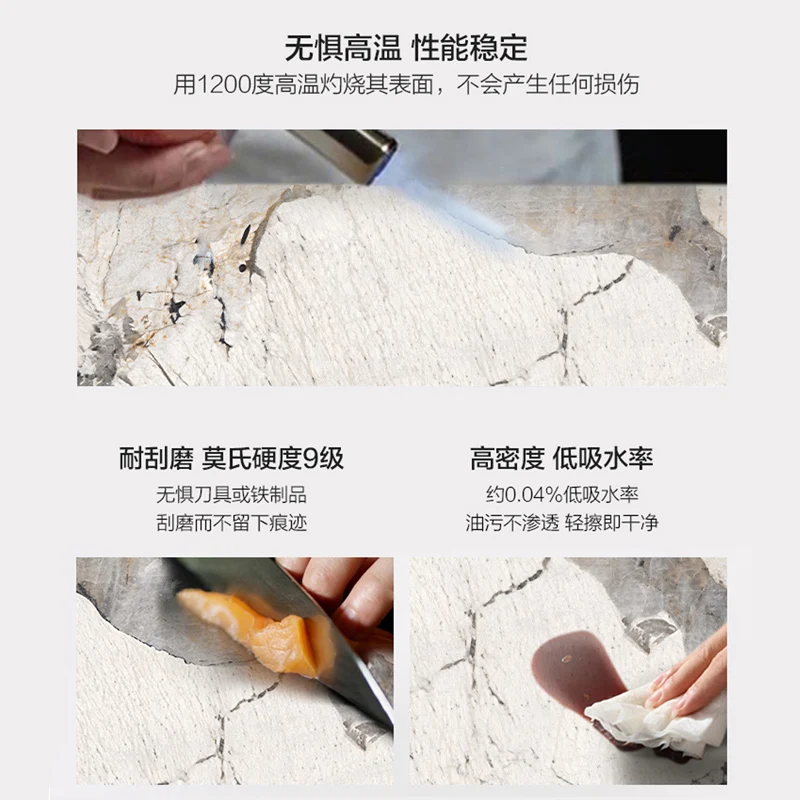 无惧高温 性能稳定
用1200度高温灼烧其表面，不会产生任何损伤

耐刮磨 莫氏硬度9级
无惧刀具或铁制品
刮磨而不留下痕迹

高密度 低吸水率
约0.04%低吸水率
油污不渗透 轻擦即干净