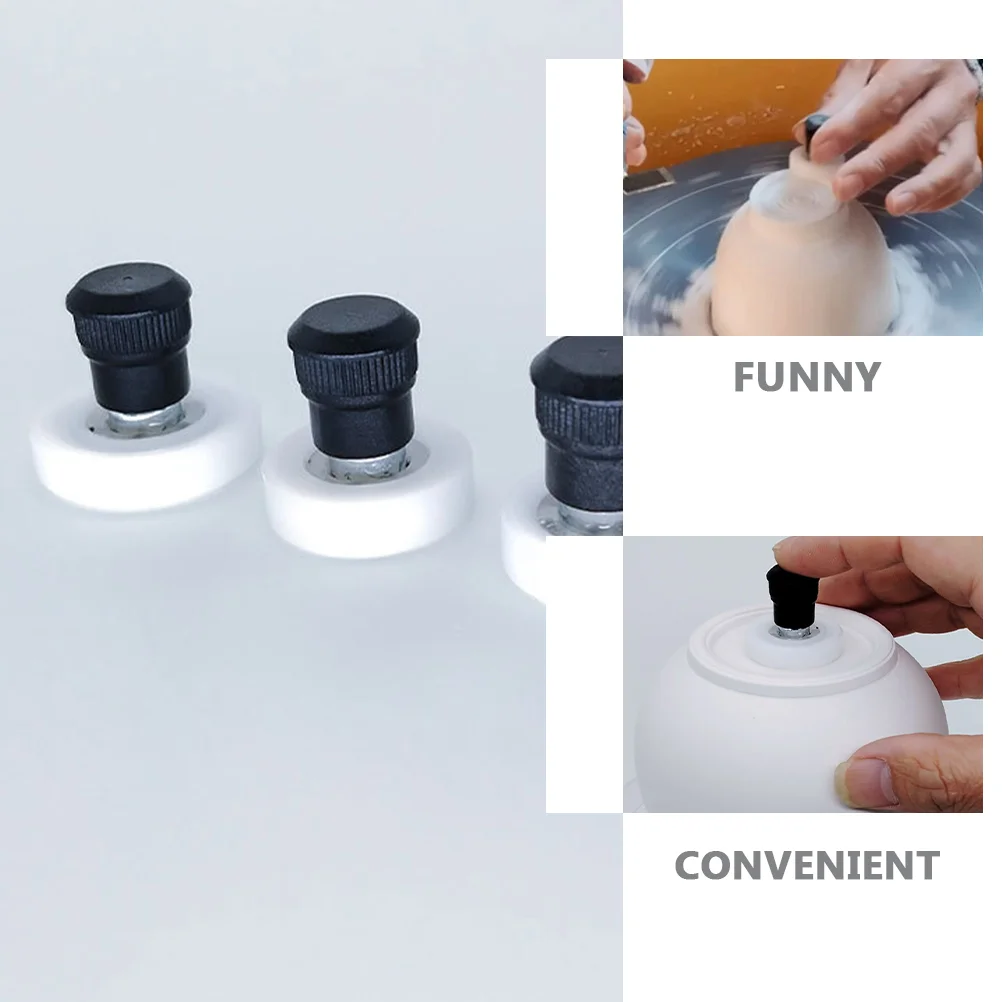 FUNNY

CONVENIENT