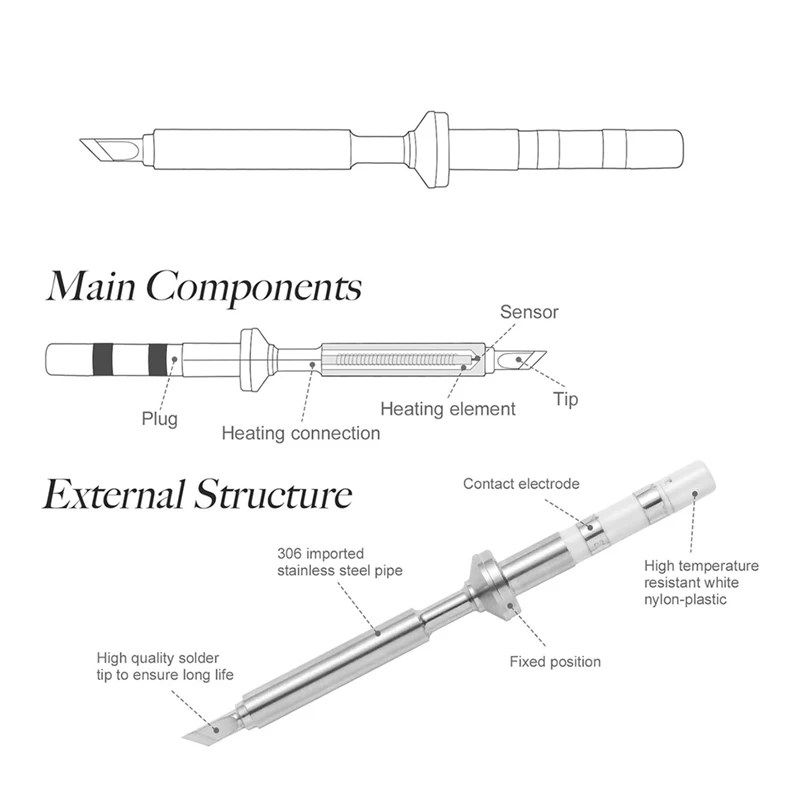 Main Components

Sensor

Plug

Heating connection

Heating element

Tip

External Structure

Contact electrode

306 imported stainless steel pipe

High temperature resistant white nylon-plastic

High quality solder tip to ensure long life

Fixed position