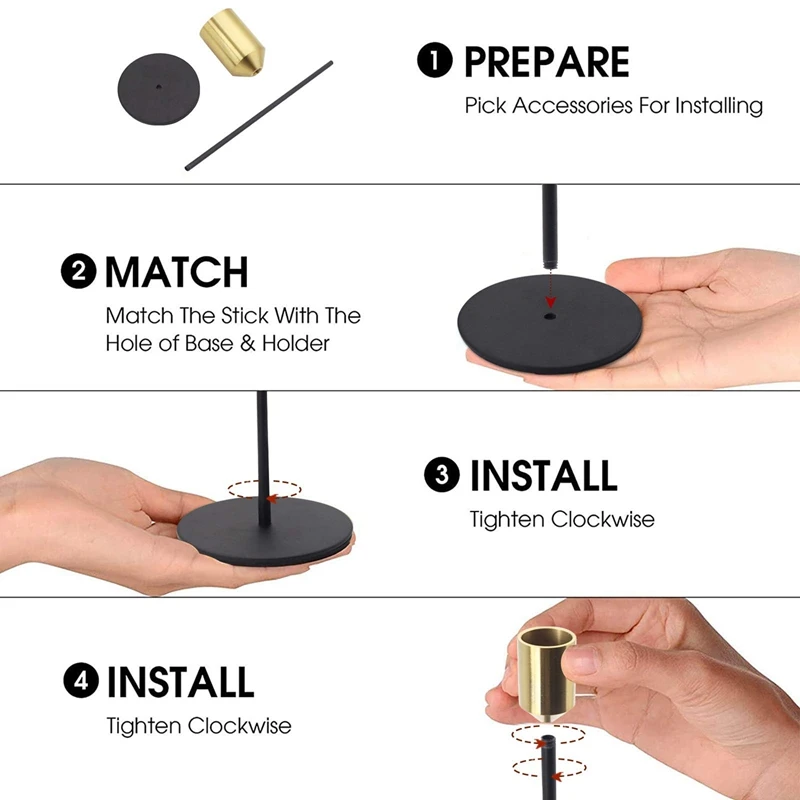 1 PREPARE
Pick Accessories For Installing

2 MATCH
Match The Stick With The Hole of Base & Holder

3 INSTALL
Tighten Clockwise

4 INSTALL
Tighten Clockwise