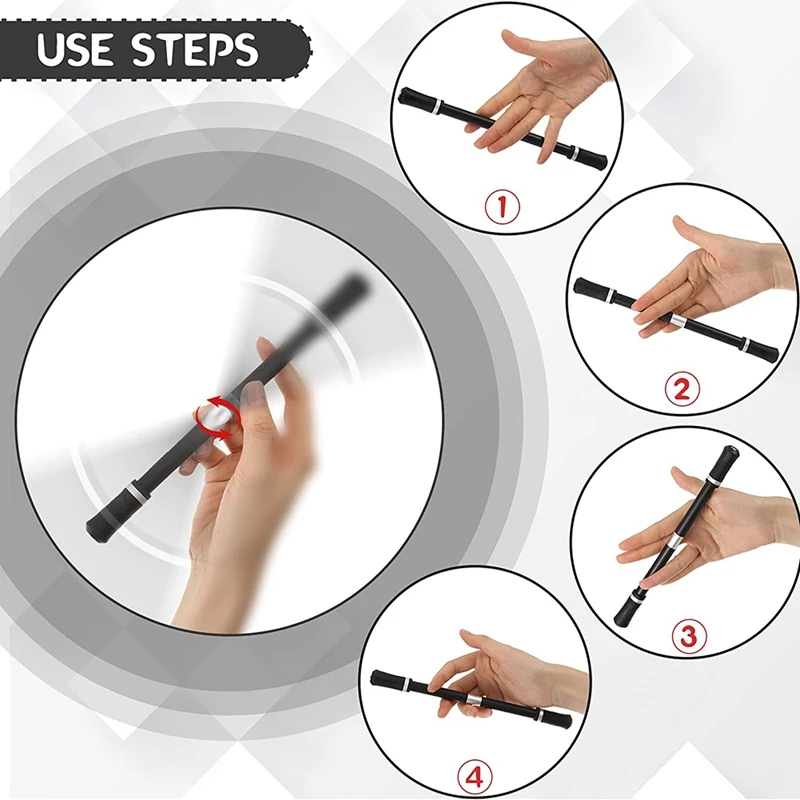 USE STEPS

①

②

③

④