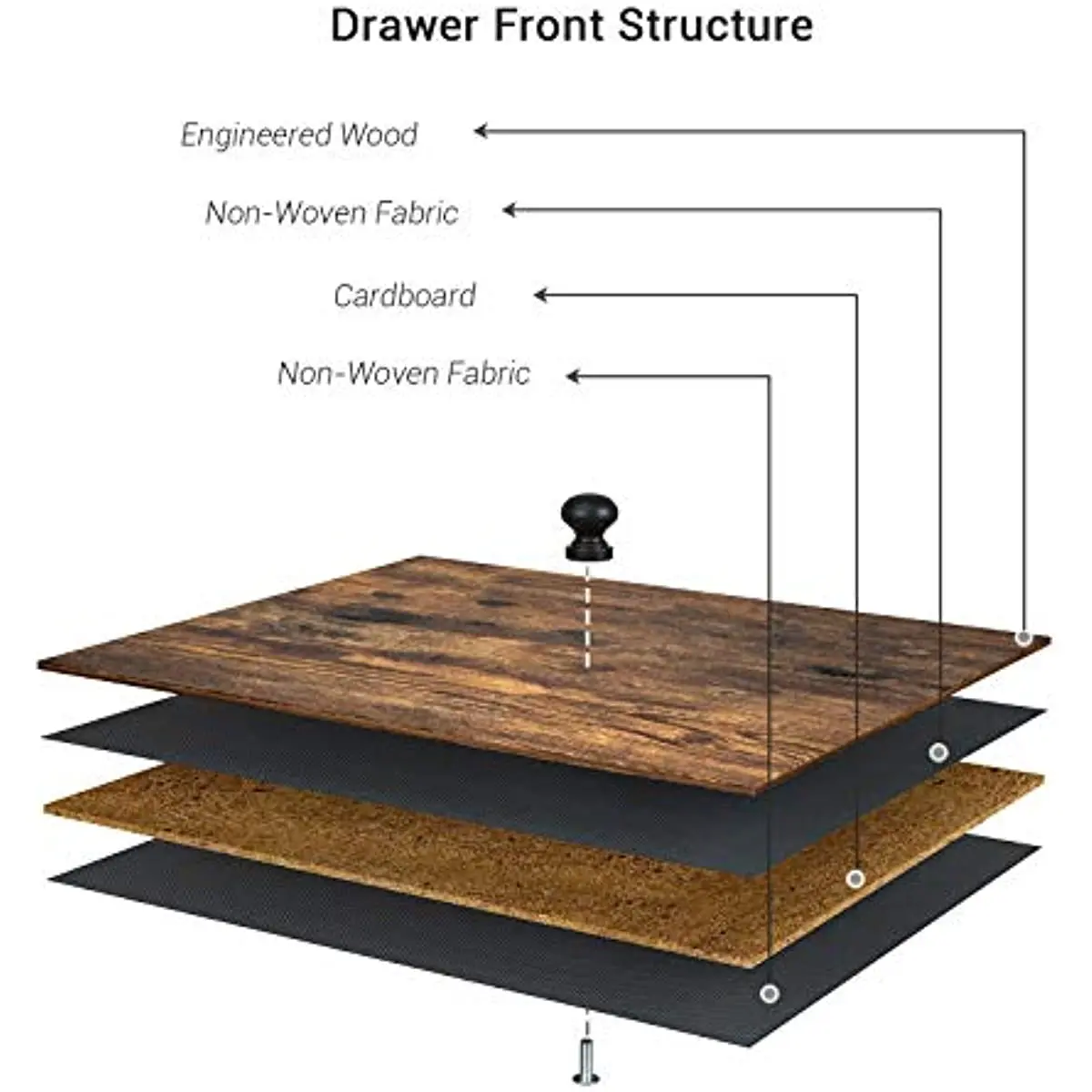 Drawer Front Structure

Engineered Wood

Non-Woven Fabric

Cardboard

Non-Woven Fabric