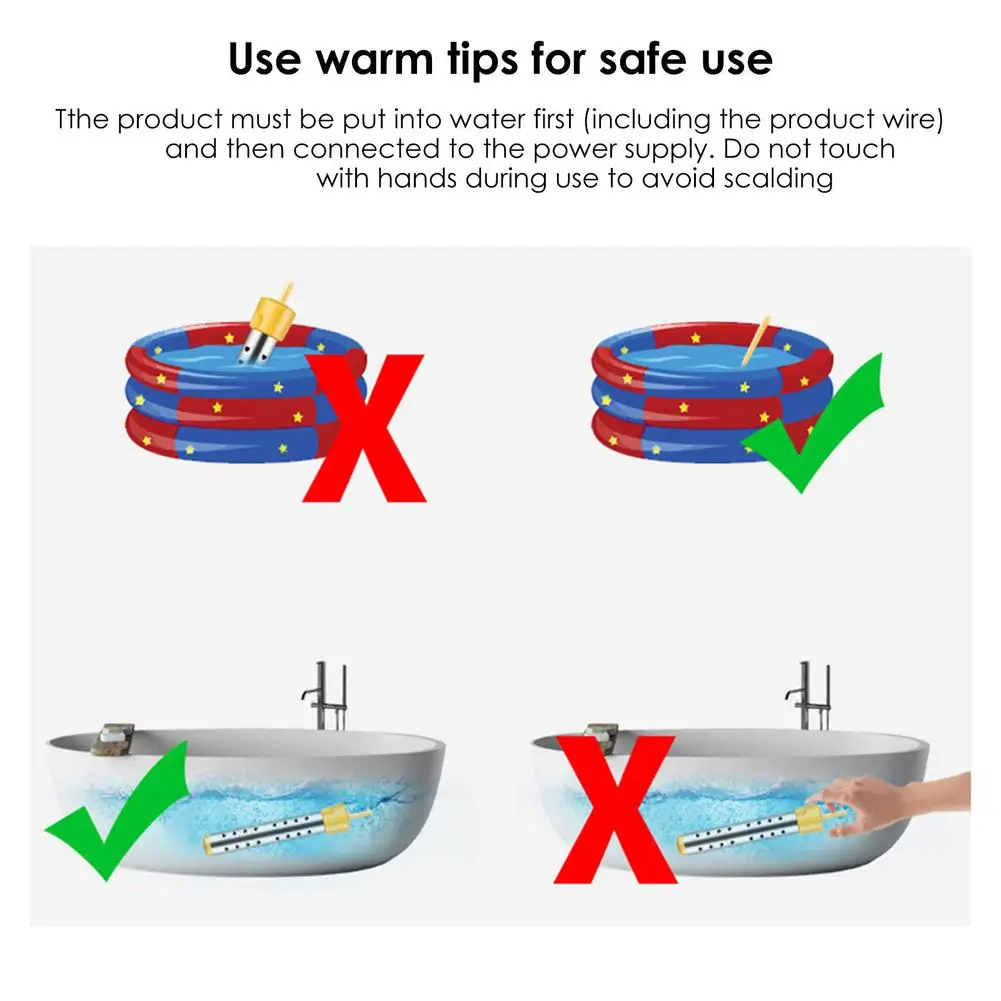 Use warm tips for safe use

Tthe product must be put into water first (including the product wire) and then connected to the power supply. Do not touch with hands during use to avoid scalding