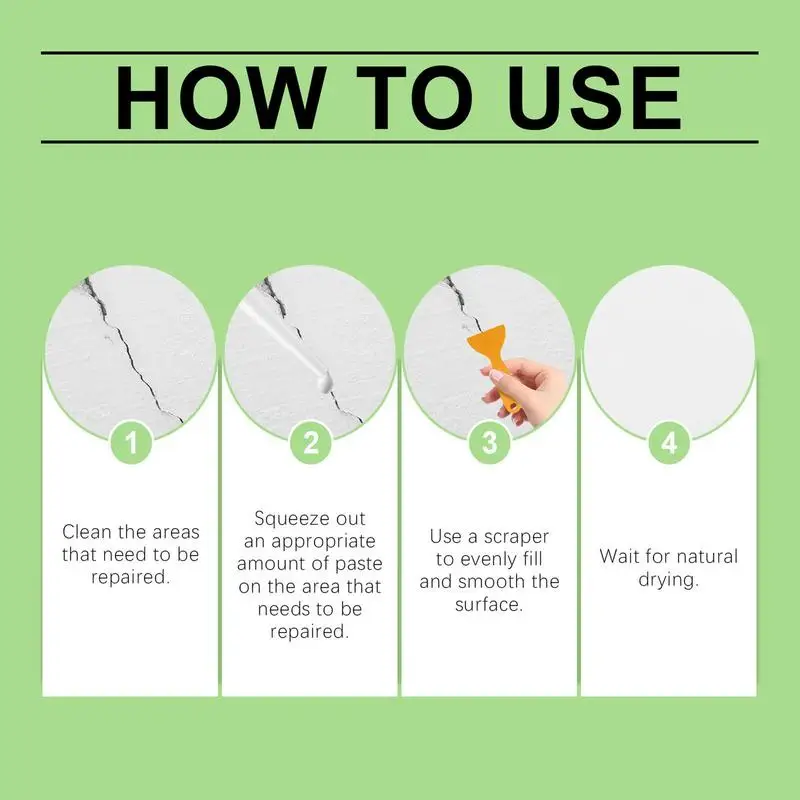 HOW TO USE

1

Clean the areas that need to be repaired.

2

Squeeze out an appropriate amount of paste on the area that needs to be repaired.

3

Use a scraper to evenly fill and smooth the surface.

4

Wait for natural drying.