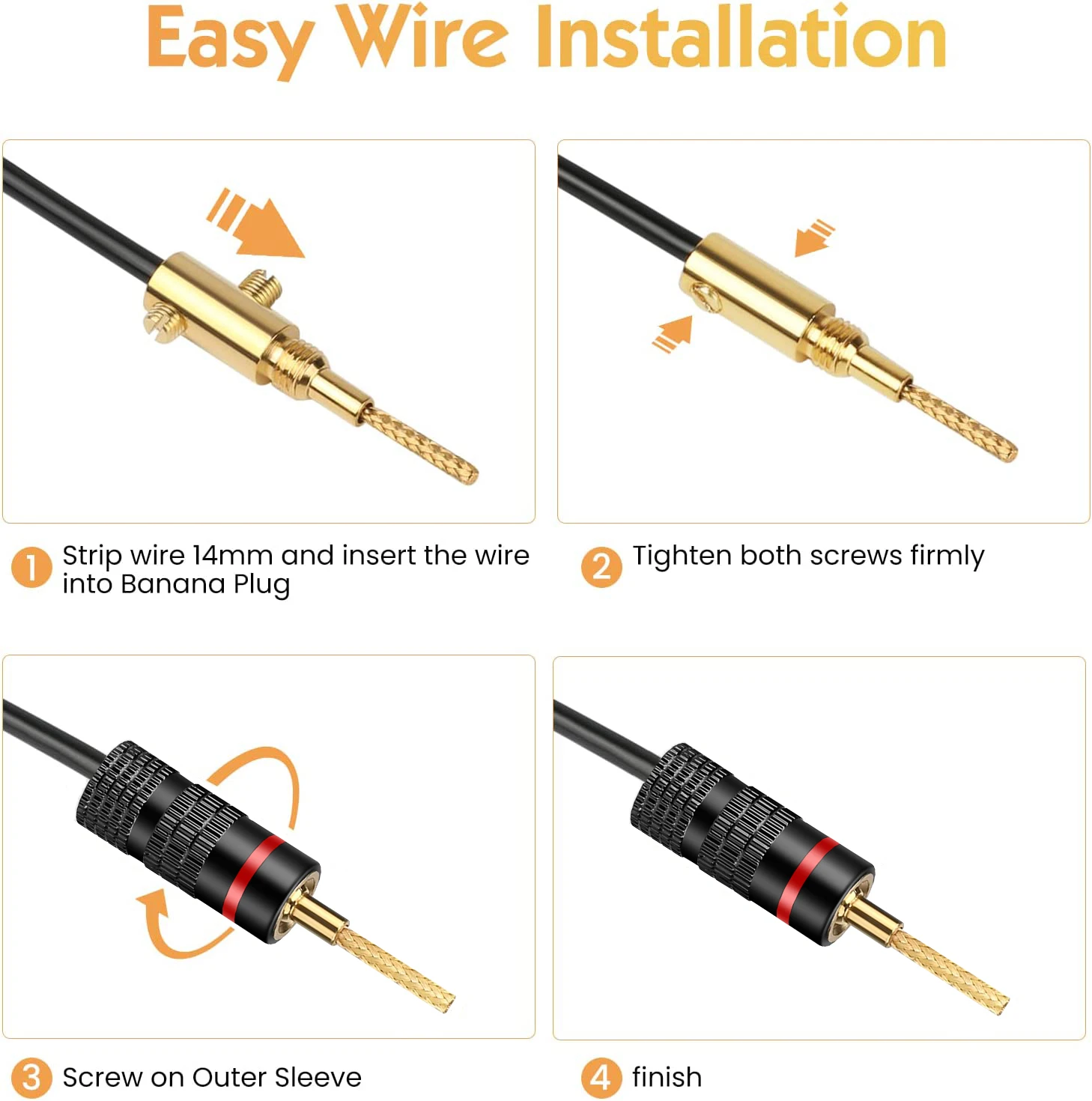 Easy Wire Installation

1 Strip wire 14mm and insert the wire into Banana Plug

2 Tighten both screws firmly

3 Screw on Outer Sleeve

4 finish