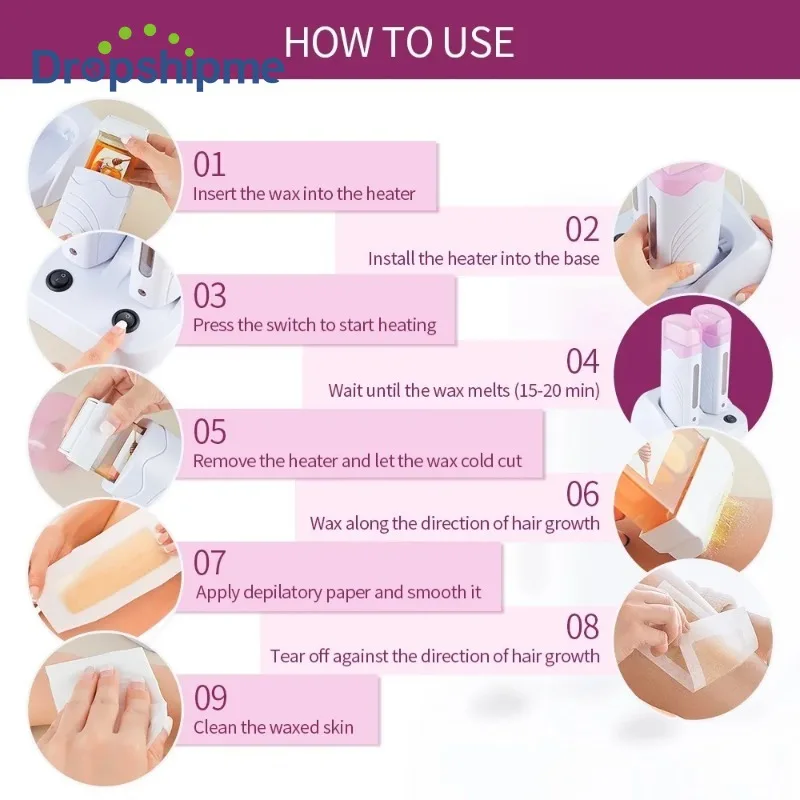 Dropshipme

HOW TO USE

01
Insert the wax into the heater

02
Install the heater into the base

03
Press the switch to start heating

04
Wait until the wax melts (15-20 min)

05
Remove the heater and let the wax cold cut

06
Wax along the direction of hair growth

07
Apply depilatory paper and smooth it

08
Tear off against the direction of hair growth

09
Clean the waxed skin